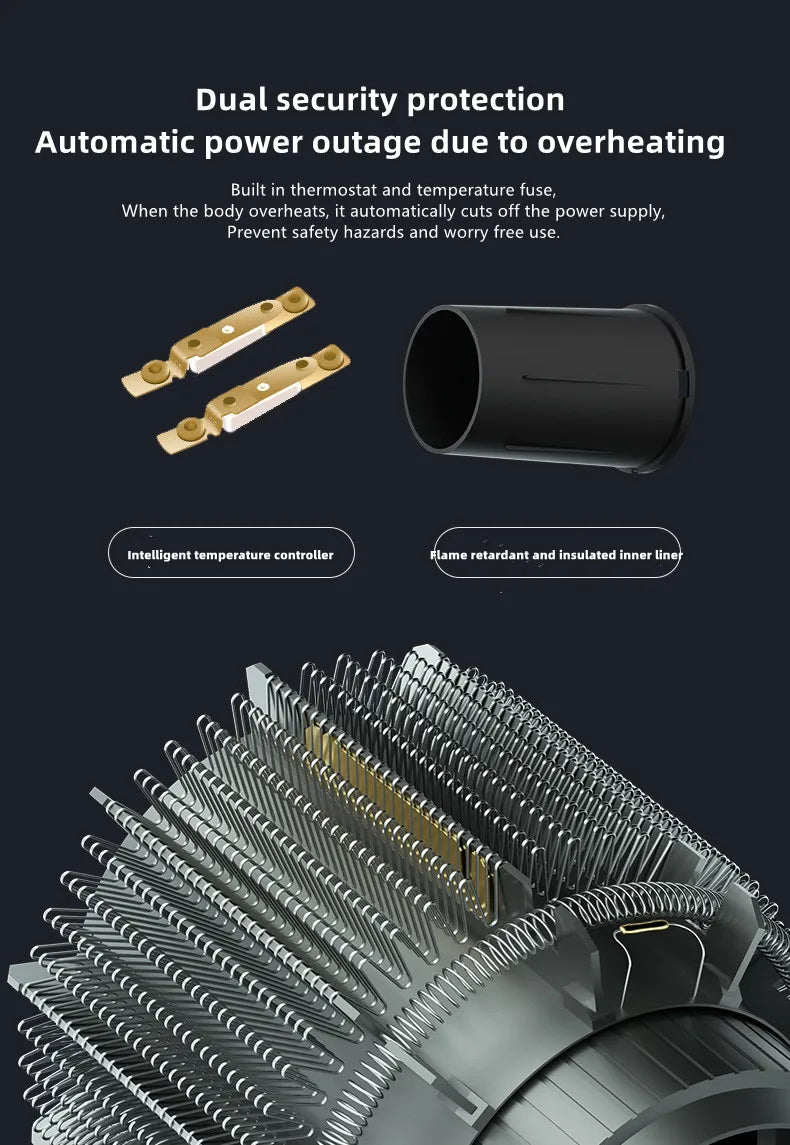 Dual security protection
Automatic power outage due to overheating

Built in thermostat and temperature fuse,
When the body overheats, it automatically cuts off the power supply,
Prevent safety hazards and worry free use.

Intelligent temperature controller

Flame retardant and insulated inner liner