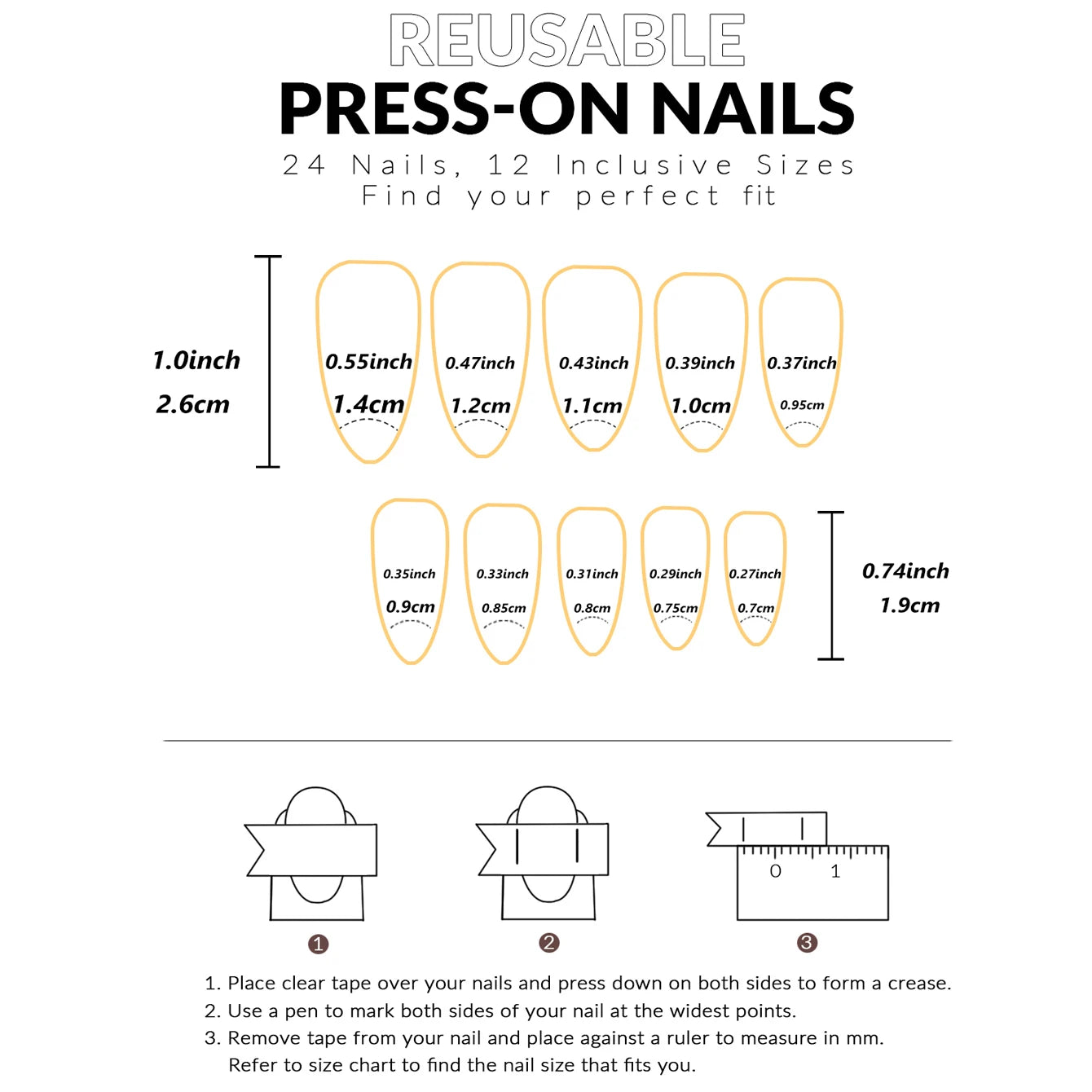 REUSABLE
PRESS-ON NAILS
24 Nails, 12 Inclusive Sizes
Find your perfect fit

1.0inch
2.6cm

0.55inch
1.4cm

0.47inch
1.2cm

0.43inch
1.1cm

0.39inch
1.0cm

0.37inch
0.95cm

0.35inch
0.9cm

0.33inch
0.85cm

0.31inch
0.8cm

0.29inch
0.75cm

0.27inch
0.7cm

0.74inch
1.9cm

0 1

1 2 3

1. Place clear tape over your nails and press down on both sides to form a crease.
2. Use a pen to mark both sides of your nail at the widest points.
3. Remove tape from your nail and place against a ruler to measure in mm. Refer to size chart to find the nail size that fits you.