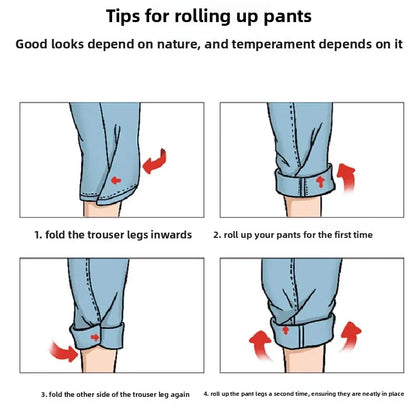 Tips for rolling up pants

Good looks depend on nature, and temperament depends on it

1. fold the trouser legs inwards

2. roll up your pants for the first time

3. fold the other side of the trouser leg again

4. roll up the pant legs a second time, ensuring they are neatly in place