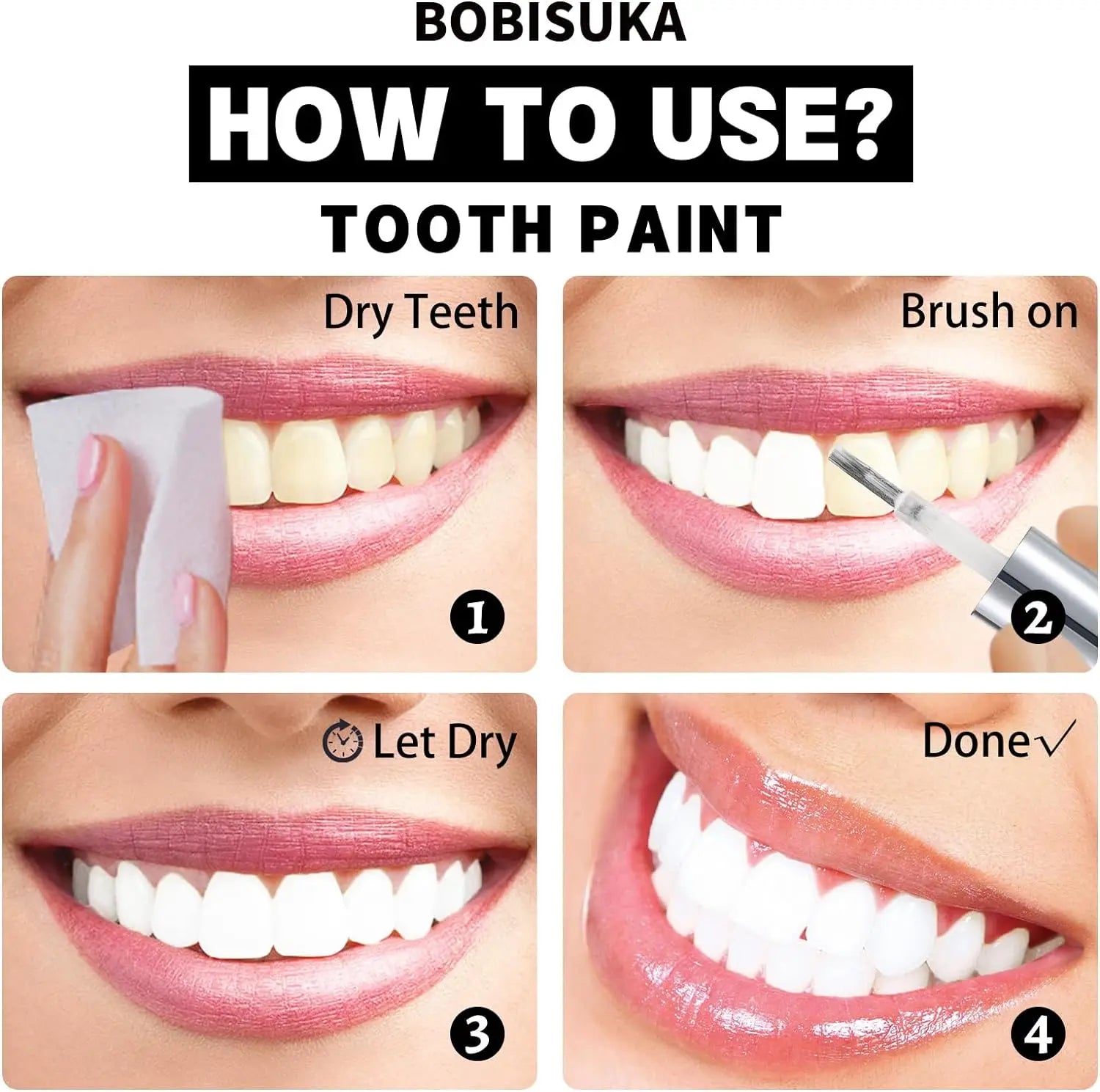 BOBISUKA

HOW TO USE?

TOOTH PAINT

Dry Teeth

1

Brush on

2

Let Dry

3

Done✓

4