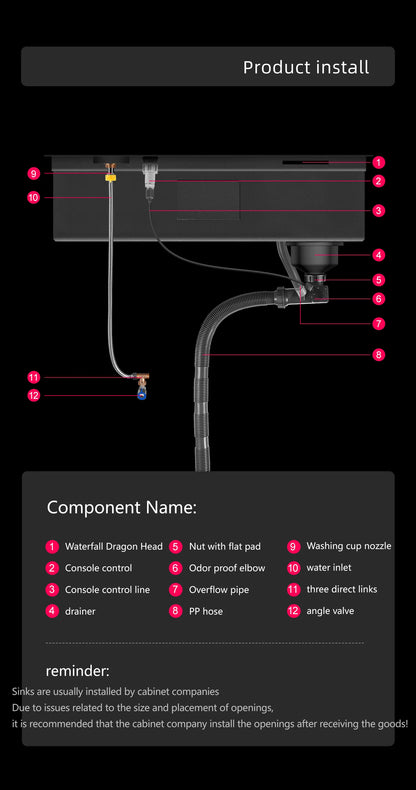 Product install

9
10
1
2
3
4
5
6
7
8
11
12

Component Name:

1 Waterfall Dragon Head
2 Console control
3 Console control line
4 drainer
5 Nut with flat pad
6 Odor proof elbow
7 Overflow pipe
8 PP hose
9 Washing cup nozzle
10 water inlet
11 three direct links
12 angle valve

reminder:

Sinks are usually installed by cabinet companies
Due to issues related to the size and placement of openings,
it is recommended that the cabinet company install the openings after receiving the goods!