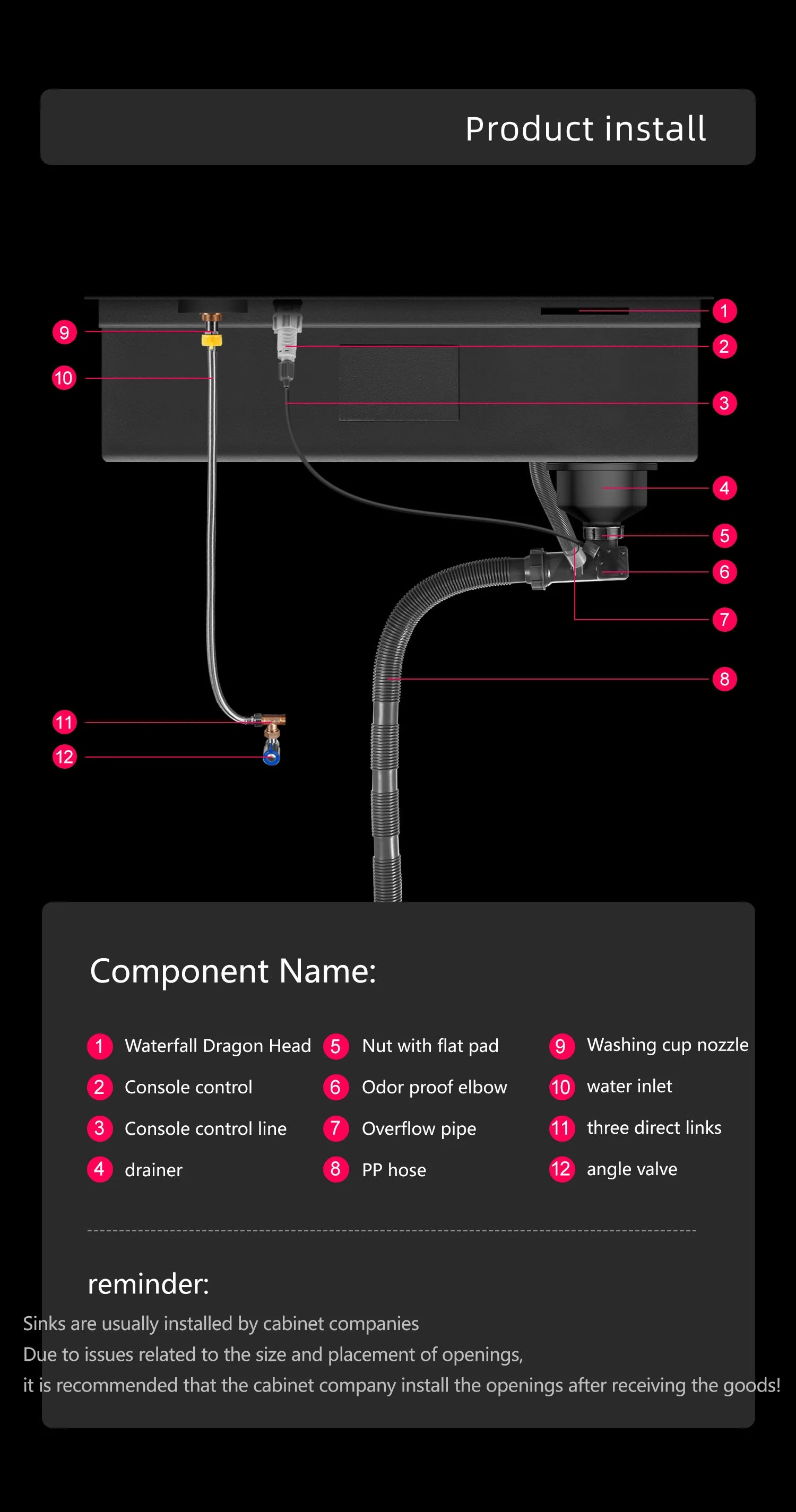 Product install

9
10
1
2
3
4
5
6
7
8
11
12

Component Name:

1 Waterfall Dragon Head
2 Console control
3 Console control line
4 drainer

5 Nut with flat pad
6 Odor proof elbow
7 Overflow pipe
8 PP hose

9 Washing cup nozzle
10 water inlet
11 three direct links
12 angle valve

reminder:
Sinks are usually installed by cabinet companies
Due to issues related to the size and placement of openings,
it is recommended that the cabinet company install the openings after receiving the goods!