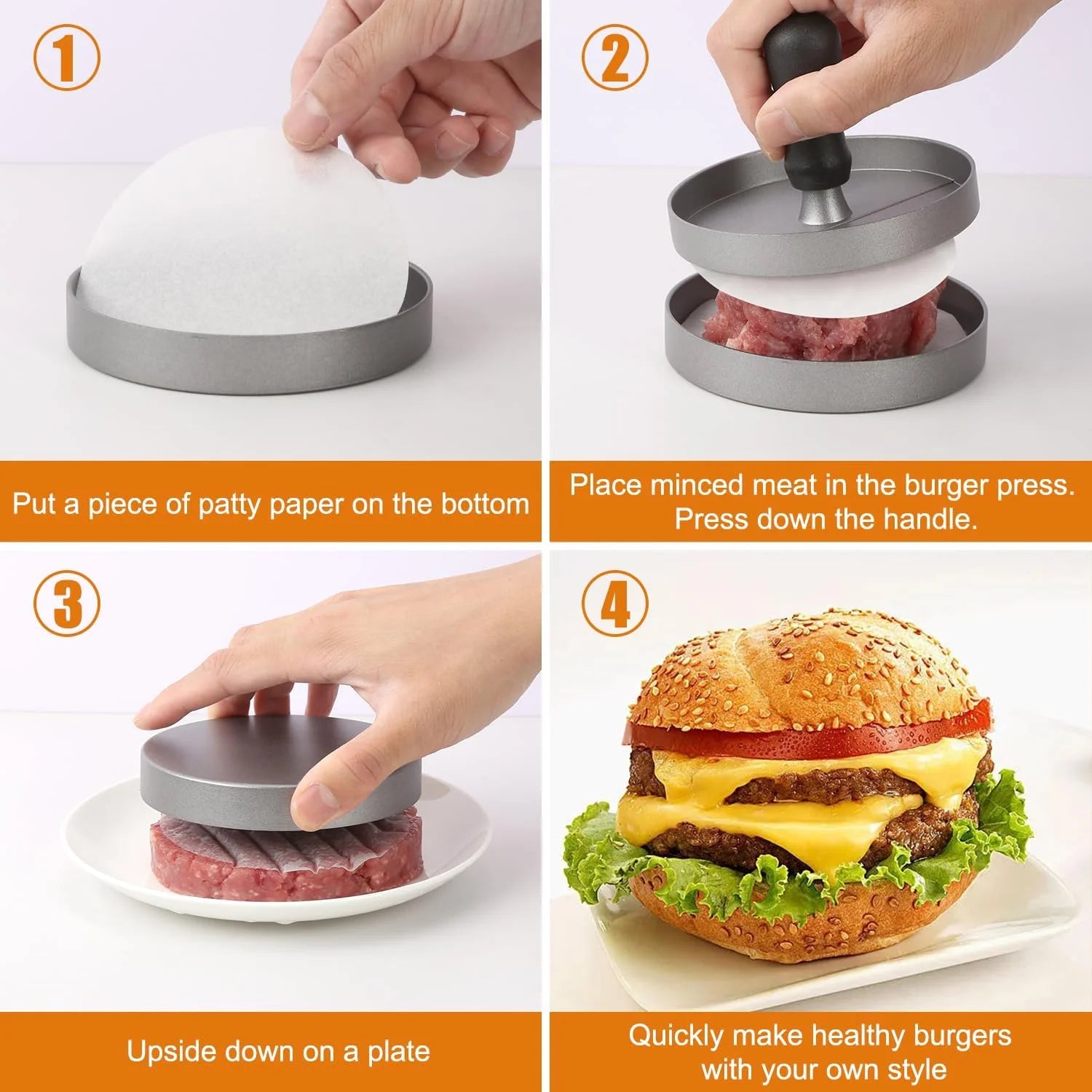 ①

Put a piece of patty paper on the bottom

②

Place minced meat in the burger press. Press down the handle.

③

Upside down on a plate

④

Quickly make healthy burgers with your own style