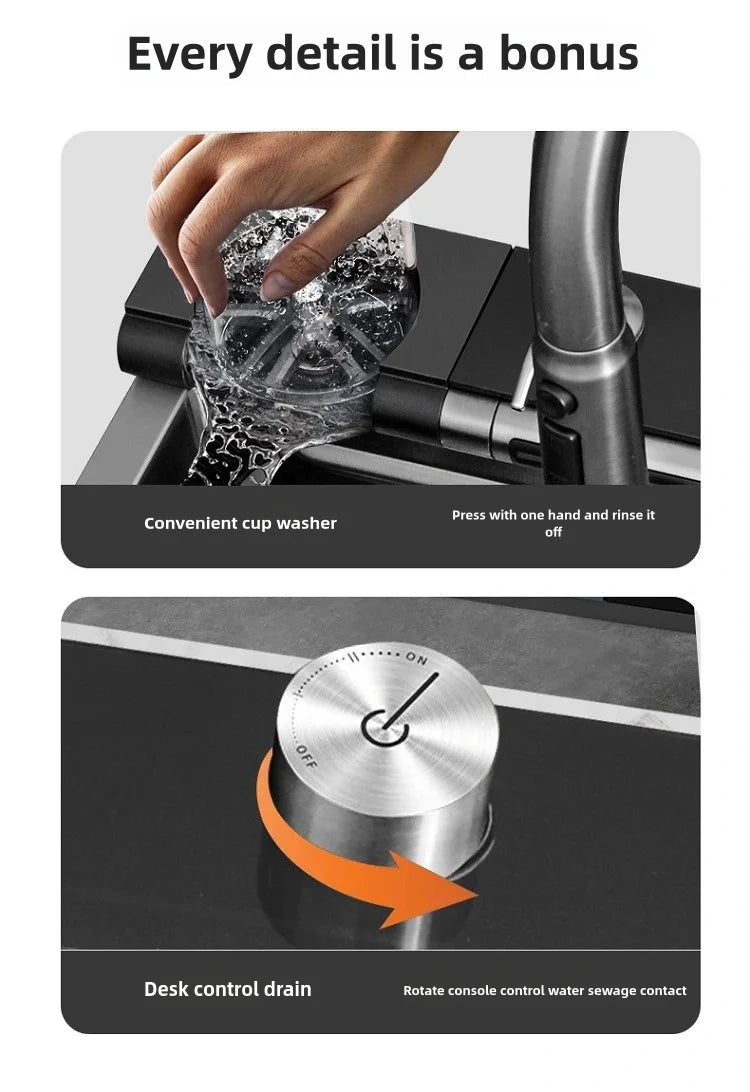 Every detail is a bonus

Convenient cup washer

Press with one hand and rinse it off

ON

OFF

Desk control drain

Rotate console control water sewage contact