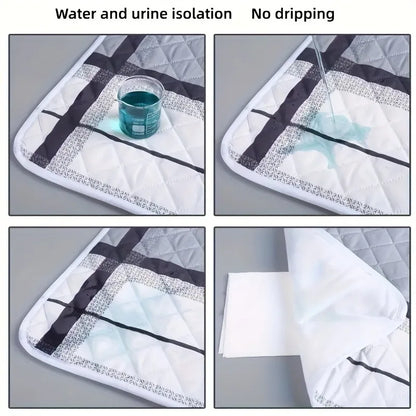 Water and urine isolation No dripping