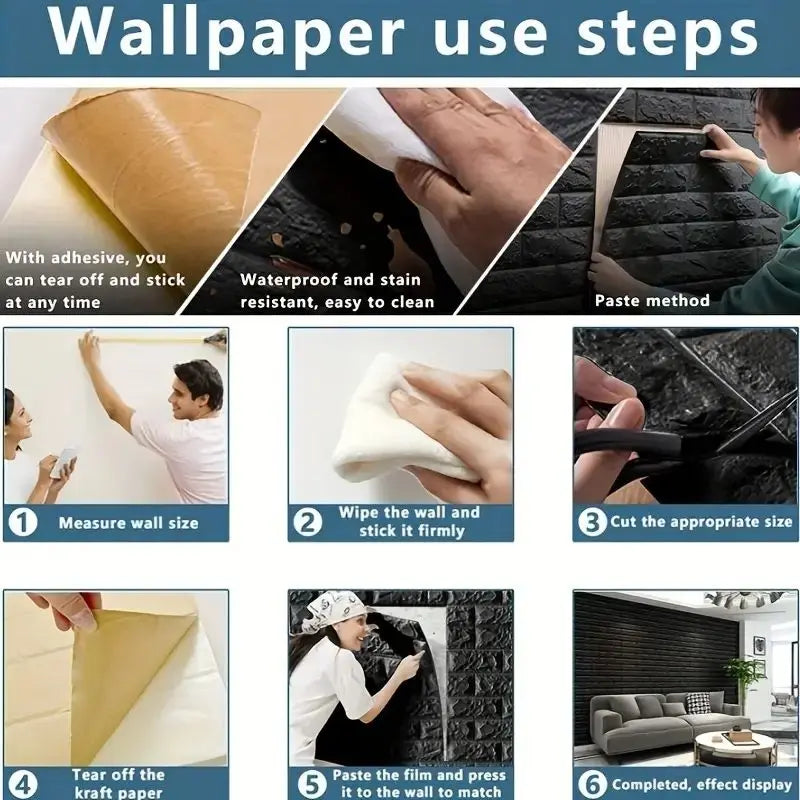 Wallpaper use steps

With adhesive, you can tear off and stick at any time

Waterproof and stain resistant, easy to clean

Paste method

1 Measure wall size

2 Wipe the wall and stick it firmly

3 Cut the appropriate size

4 Tear off the kraft paper

5 Paste the film and press it to the wall to match

6 Completed, effect display