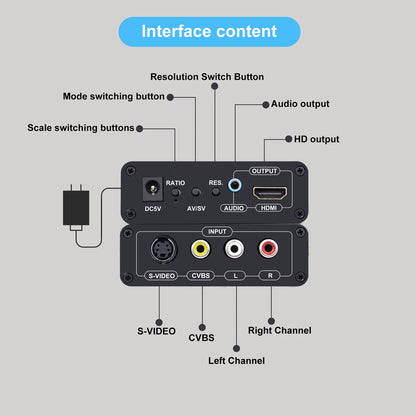 Interface content

Resolution Switch Button

Mode switching button

Audio output

Scale switching buttons

HD output

OUTPUT

RATIO

RES.

DC5V

AV/SV

AUDIO

HDMI

INPUT

S-VIDEO

CVBS

L

R

S-VIDEO

CVBS

Right Channel

Left Channel