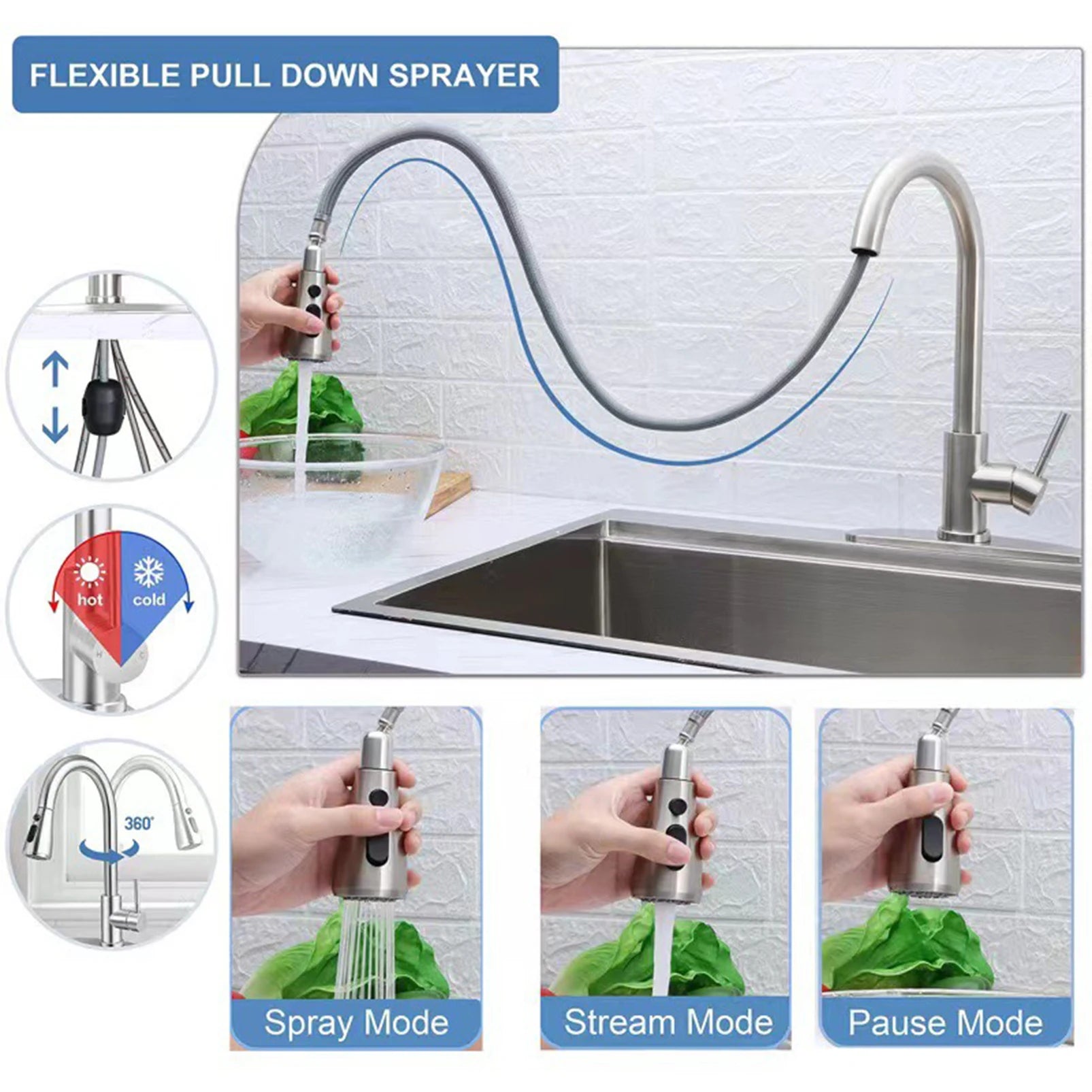 FLEXIBLE PULL DOWN SPRAYER

hot

cold

360°

Spray Mode

Stream Mode

Pause Mode