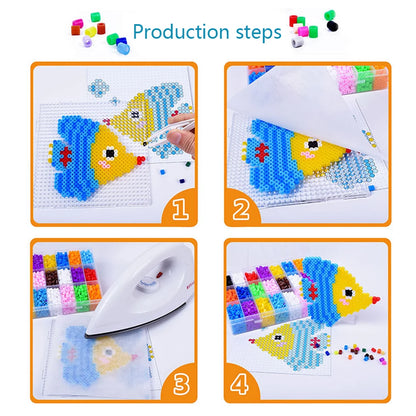 Production steps

1

2

3

4