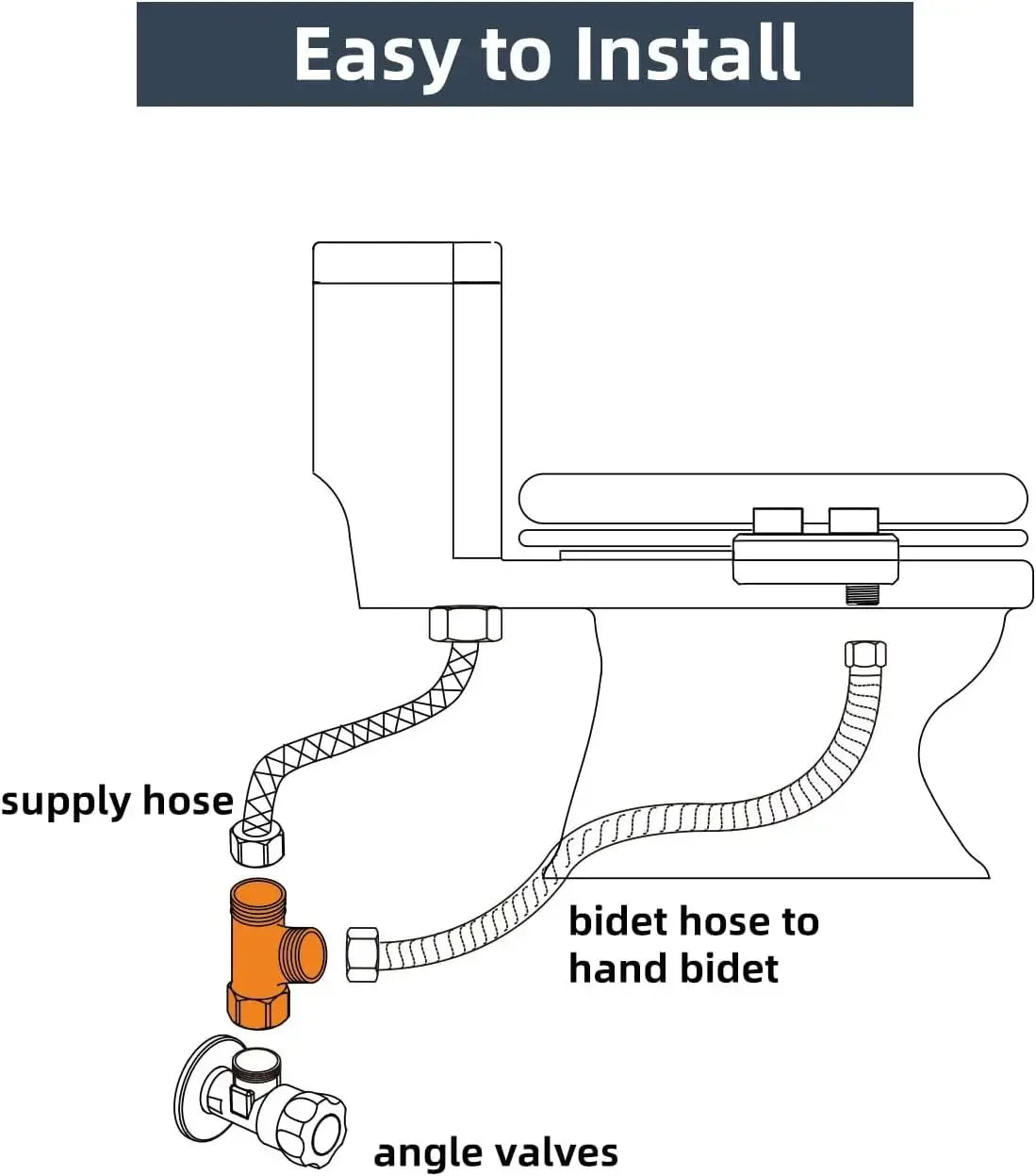 Easy to Install

supply hose

bidet hose to hand bidet

angle valves