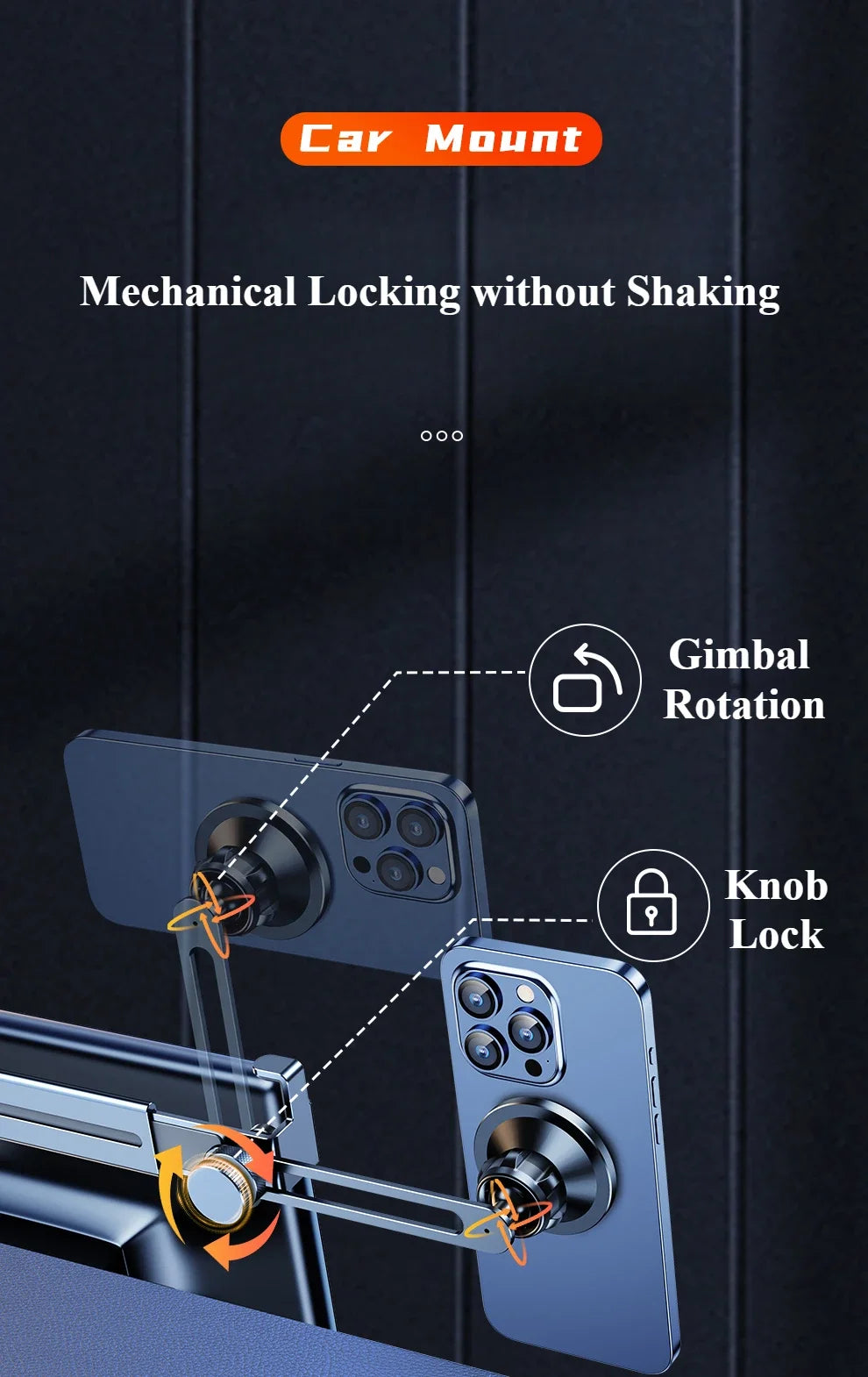 Car Mount

Mechanical Locking without Shaking

Gimbal Rotation

Knob Lock