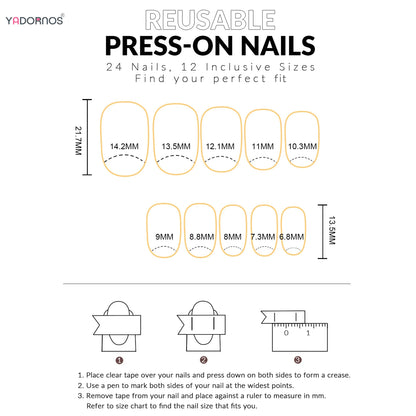 YADORNOS®

REUSABLE
PRESS-ON NAILS
24 Nails, 12 Inclusive Sizes
Find your perfect fit

21.7MM

14.2MM 13.5MM 12.1MM 11MM 10.3MM

9MM 8.8MM 8MM 7.3MM 6.8MM

13.5MM

0 1

1 2 3

1. Place clear tape over your nails and press down on both sides to form a crease.
2. Use a pen to mark both sides of your nail at the widest points.
3. Remove tape from your nail and place against a ruler to measure in mm. Refer to size chart to find the nail size that fits you.