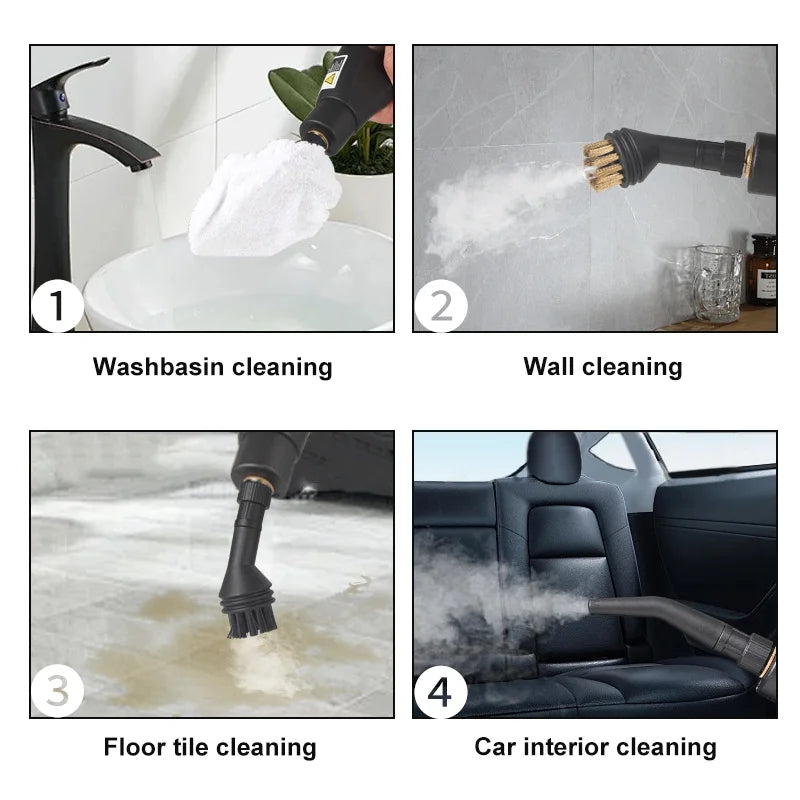 1

Washbasin cleaning

2

Wall cleaning

3

Floor tile cleaning

4

Car interior cleaning