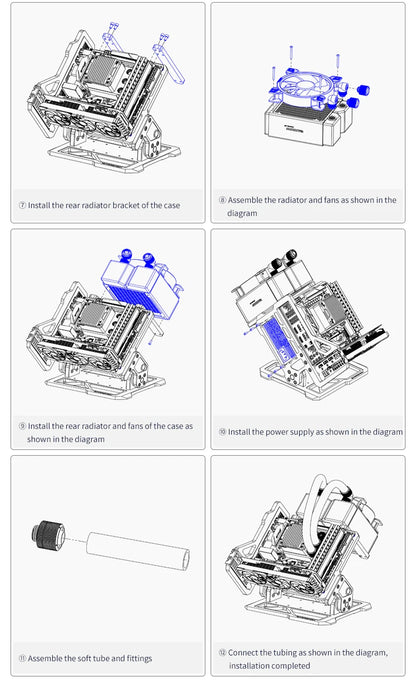 ⑦ Install the rear radiator bracket of the case

⑧ Assemble the radiator and fans as shown in the diagram

⑨ Install the rear radiator and fans of the case as shown in the diagram

⑩ Install the power supply as shown in the diagram

⑪ Assemble the soft tube and fittings

⑫ Connect the tubing as shown in the diagram, installation completed