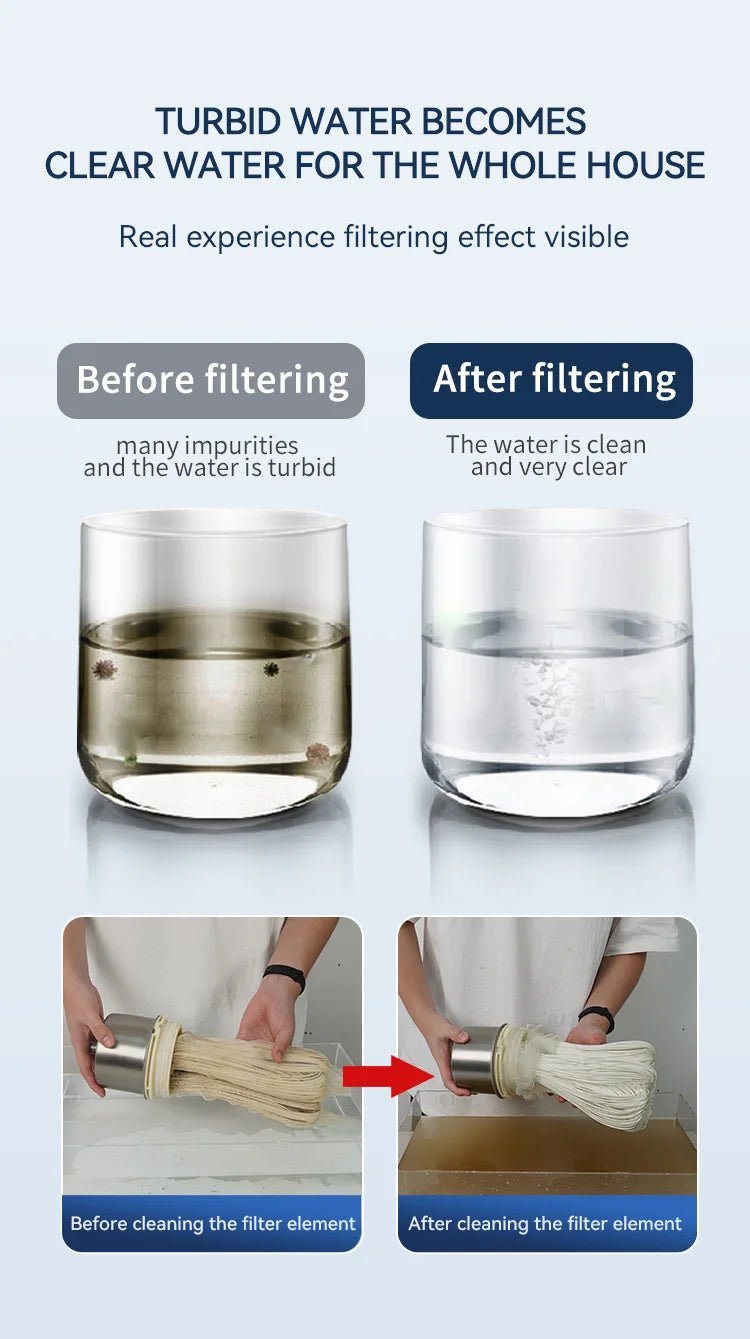 TURBID WATER BECOMES
CLEAR WATER FOR THE WHOLE HOUSE

Real experience filtering effect visible

Before filtering

many impurities
and the water is turbid

After filtering

The water is clean
and very clear

Before cleaning the filter element

After cleaning the filter element