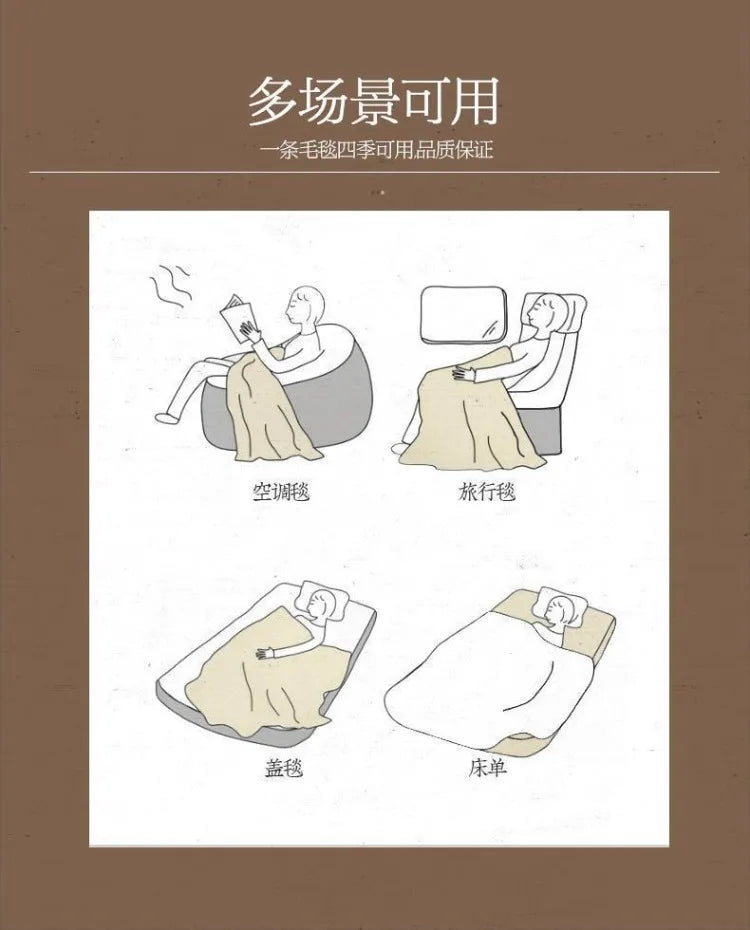 多场景可用

一条毛毯四季可用品质保证

空调毯

旅行毯

盖毯

床单