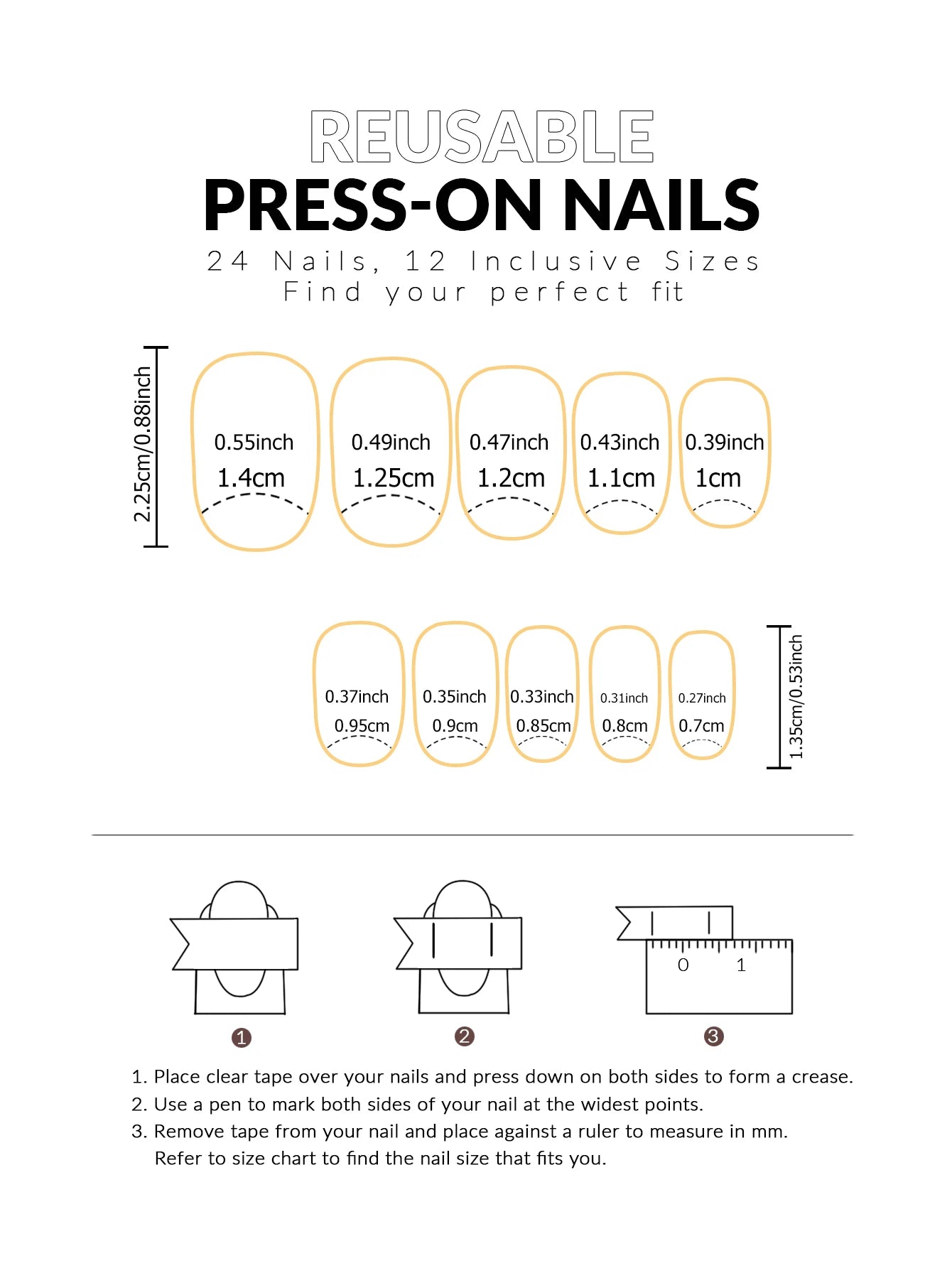 REUSABLE
PRESS-ON NAILS
24 Nails, 12 Inclusive Sizes
Find your perfect fit

2.25cm/0.88inch

0.55inch 1.4cm
0.49inch 1.25cm
0.47inch 1.2cm
0.43inch 1.1cm
0.39inch 1cm

0.37inch 0.95cm
0.35inch 0.9cm
0.33inch 0.85cm
0.31inch 0.8cm
0.27inch 0.7cm

1.35cm/0.53inch

0 1

1
2
3

1. Place clear tape over your nails and press down on both sides to form a crease.
2. Use a pen to mark both sides of your nail at the widest points.
3. Remove tape from your nail and place against a ruler to measure in mm. Refer to size chart to find the nail size that fits you.