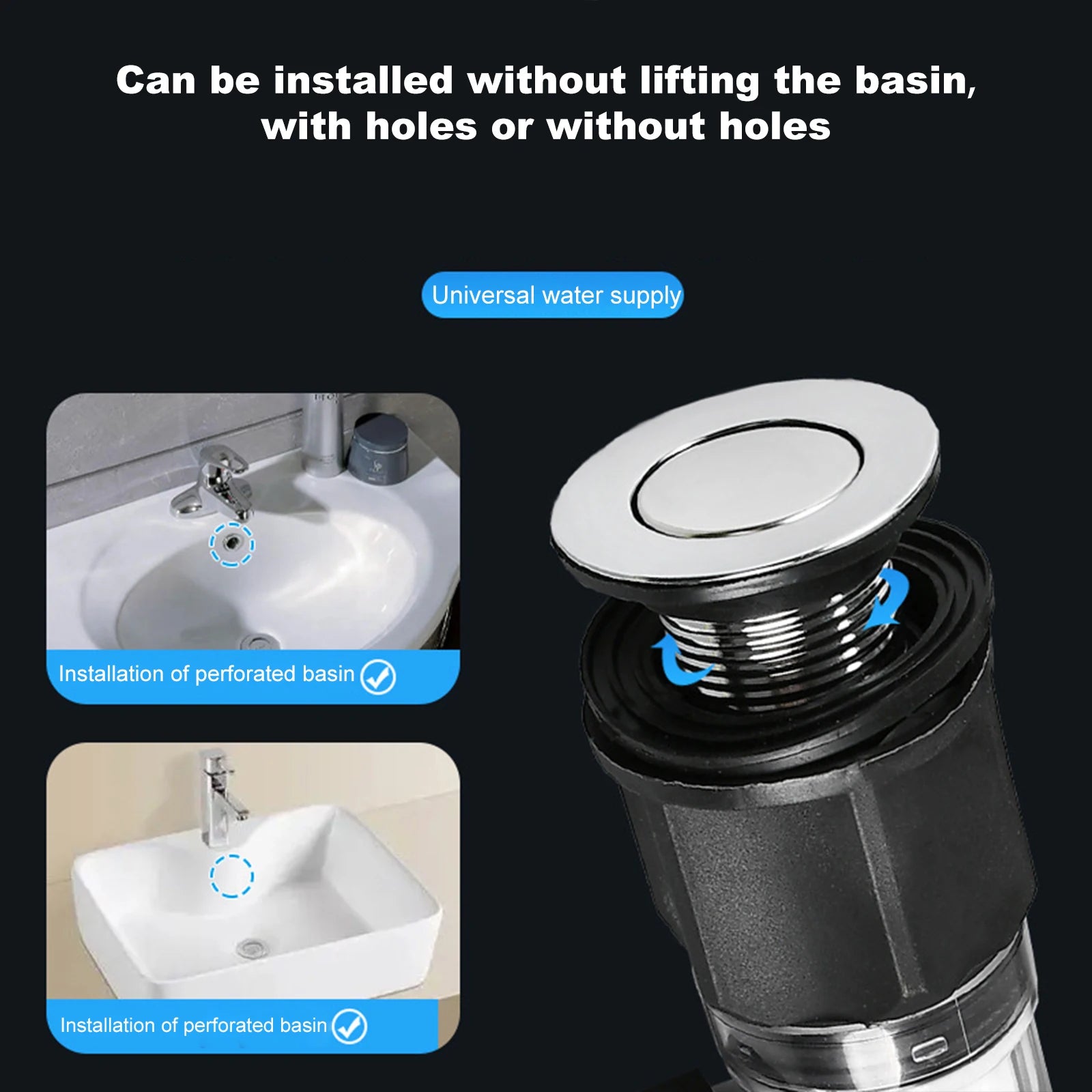 Can be installed without lifting the basin, with holes or without holes

Universal water supply

Installation of perforated basin

Installation of perforated basin