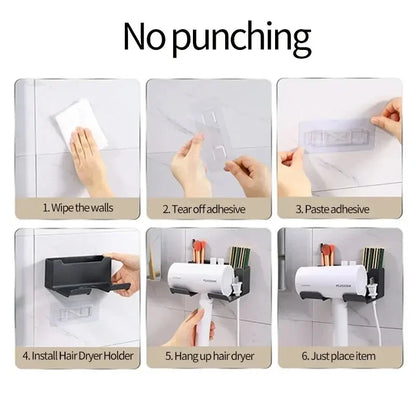 No punching

1. Wipe the walls

2. Tear off adhesive

3. Paste adhesive

4. Install Hair Dryer Holder

5. Hang up hair dryer

6. Just place item