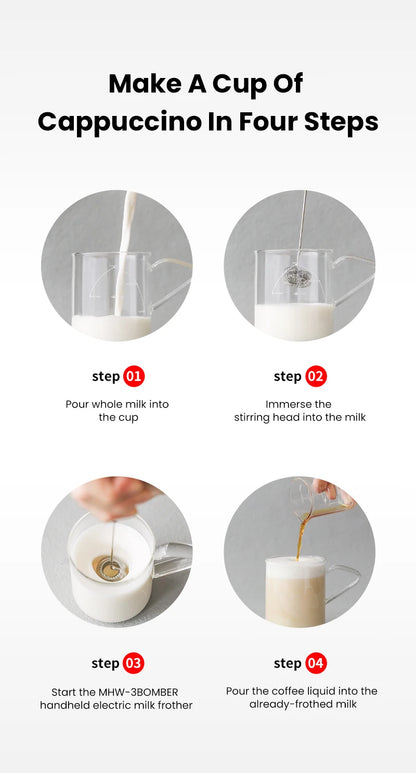 Make A Cup Of Cappuccino In Four Steps

step 01

Pour whole milk into the cup

step 02

Immerse the stirring head into the milk

step 03

Start the MHW-3BOMBER handheld electric milk frother

step 04

Pour the coffee liquid into the already-frothed milk