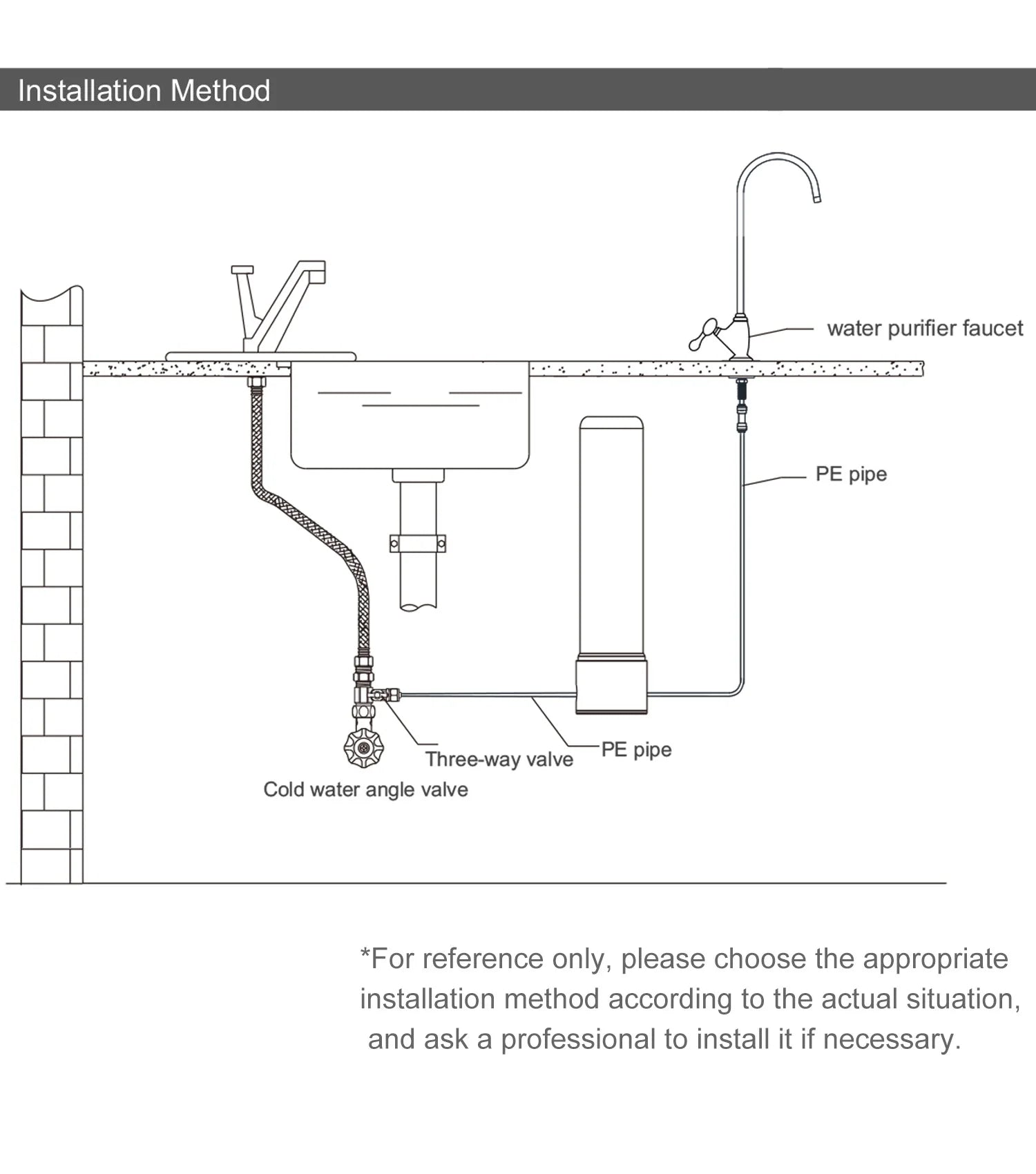 Installation Method

water purifier faucet

PE pipe

Three-way valve

PE pipe

Cold water angle valve

*For reference only, please choose the appropriate installation method according to the actual situation, and ask a professional to install it if necessary.