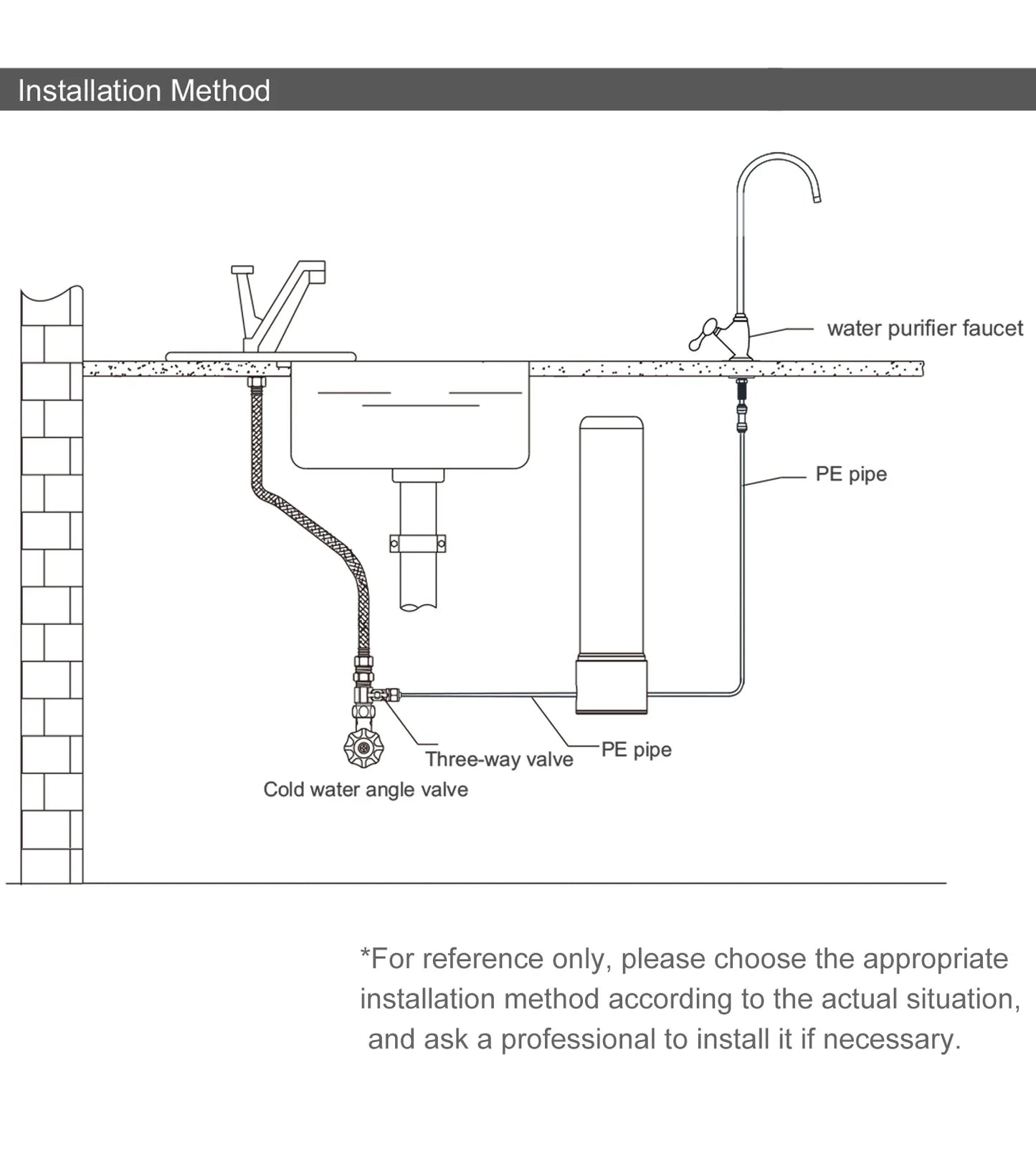 Installation Method

water purifier faucet

PE pipe

Three-way valve

PE pipe

Cold water angle valve

*For reference only, please choose the appropriate installation method according to the actual situation, and ask a professional to install it if necessary.