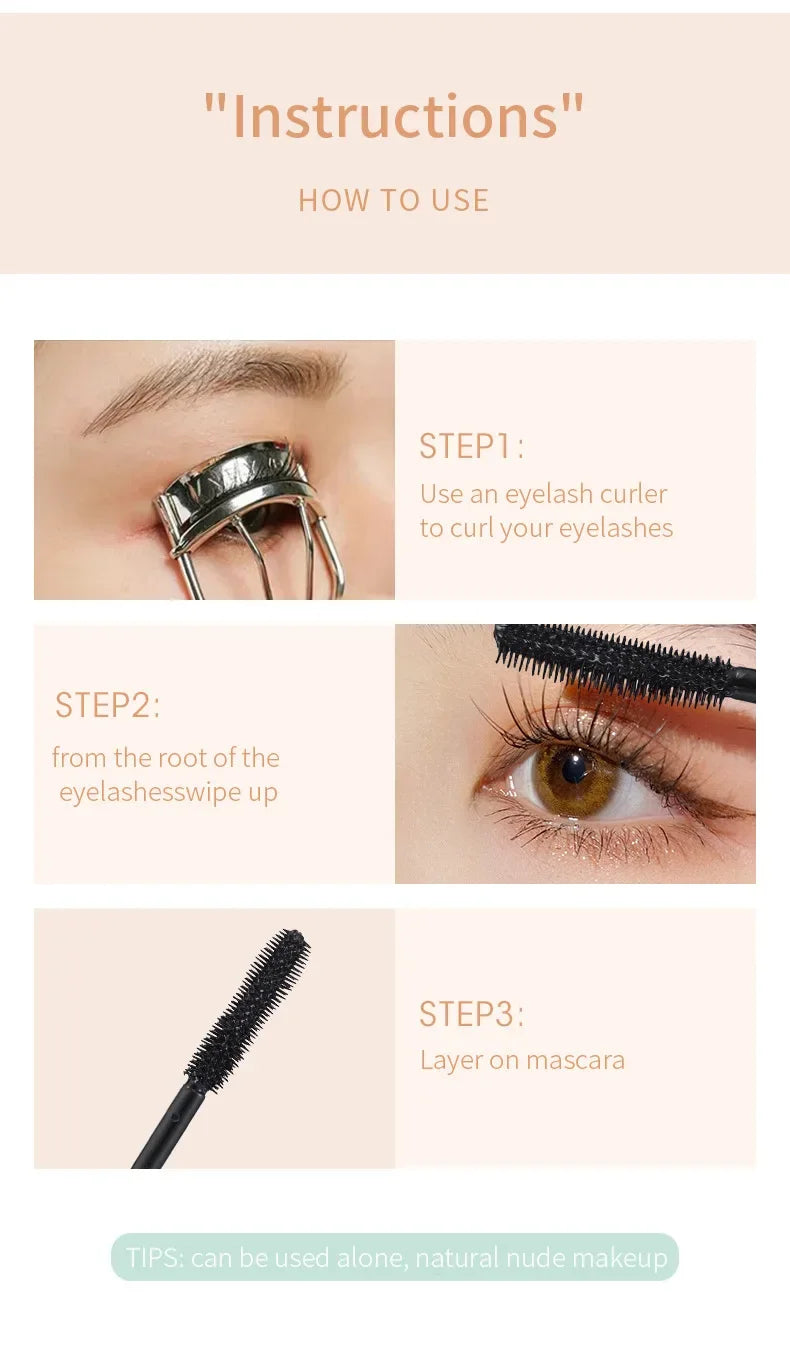 "Instructions"

HOW TO USE

STEP1:
Use an eyelash curler to curl your eyelashes

STEP2:
from the root of the eyelashesswipe up

STEP3:
Layer on mascara

TIPS: can be used alone, natural nude makeup