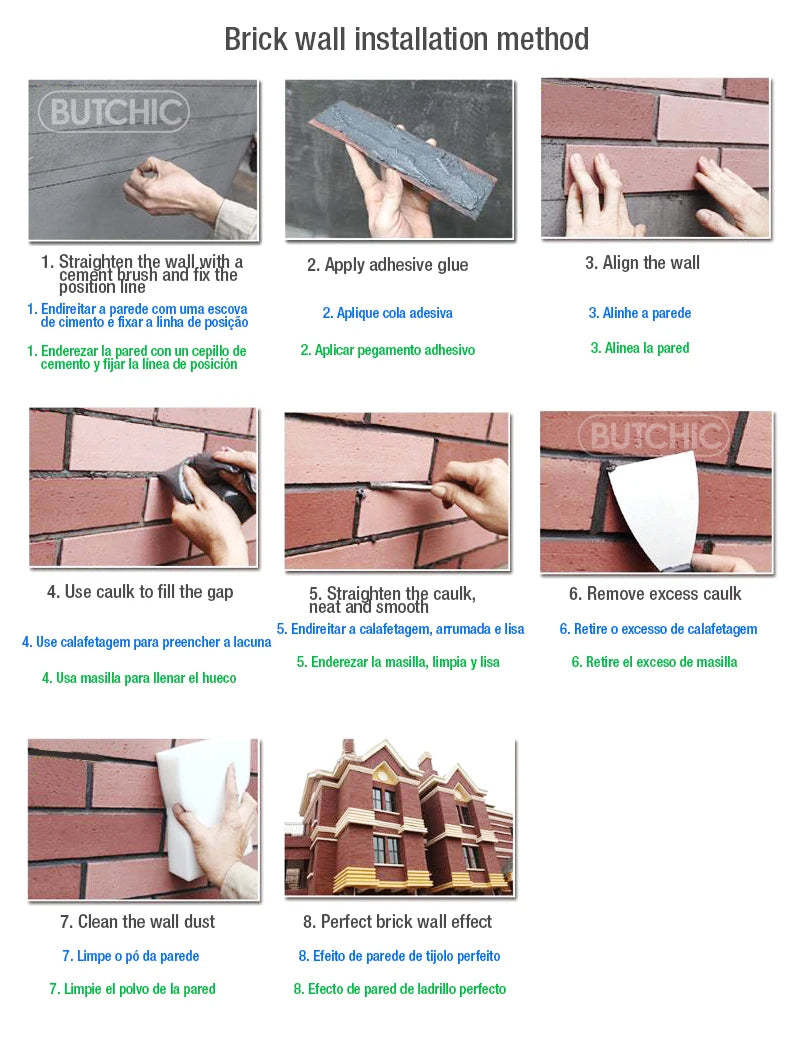 Brick wall installation method

BUTCHIC

1. Straighten the wall with a cement brush and fix the position line

1. Endireitar a parede com uma escova de cimento e fixar a linha de posição

1. Enderezar la pared con un cepillo de cemento y fijar la línea de posición

2. Apply adhesive glue

2. Aplique cola adesiva

2. Aplicar pegamento adhesivo

3. Align the wall

3. Alinhe a parede

3. Alinea la pared

4. Use caulk to fill the gap

4. Use calafetagem para preencher a lacuna

4. Usa masilla para llenar el hueco

5. Straighten the caulk, neat and smooth

5. Endireitar a calafetagem, arrumada e lisa

5. Enderezar la masilla, limpia y lisa

BUTCHIC

6. Remove excess caulk

6. Retire o excesso de calafetagem

6. Retire el exceso de masilla

7. Clean the wall dust

7. Limpe o pó da parede

7. Limpie el polvo de la pared

8. Perfect brick wall effect

8. Efeito de parede de tijolo perfeito

8. Efecto de pared de ladrillo perfecto