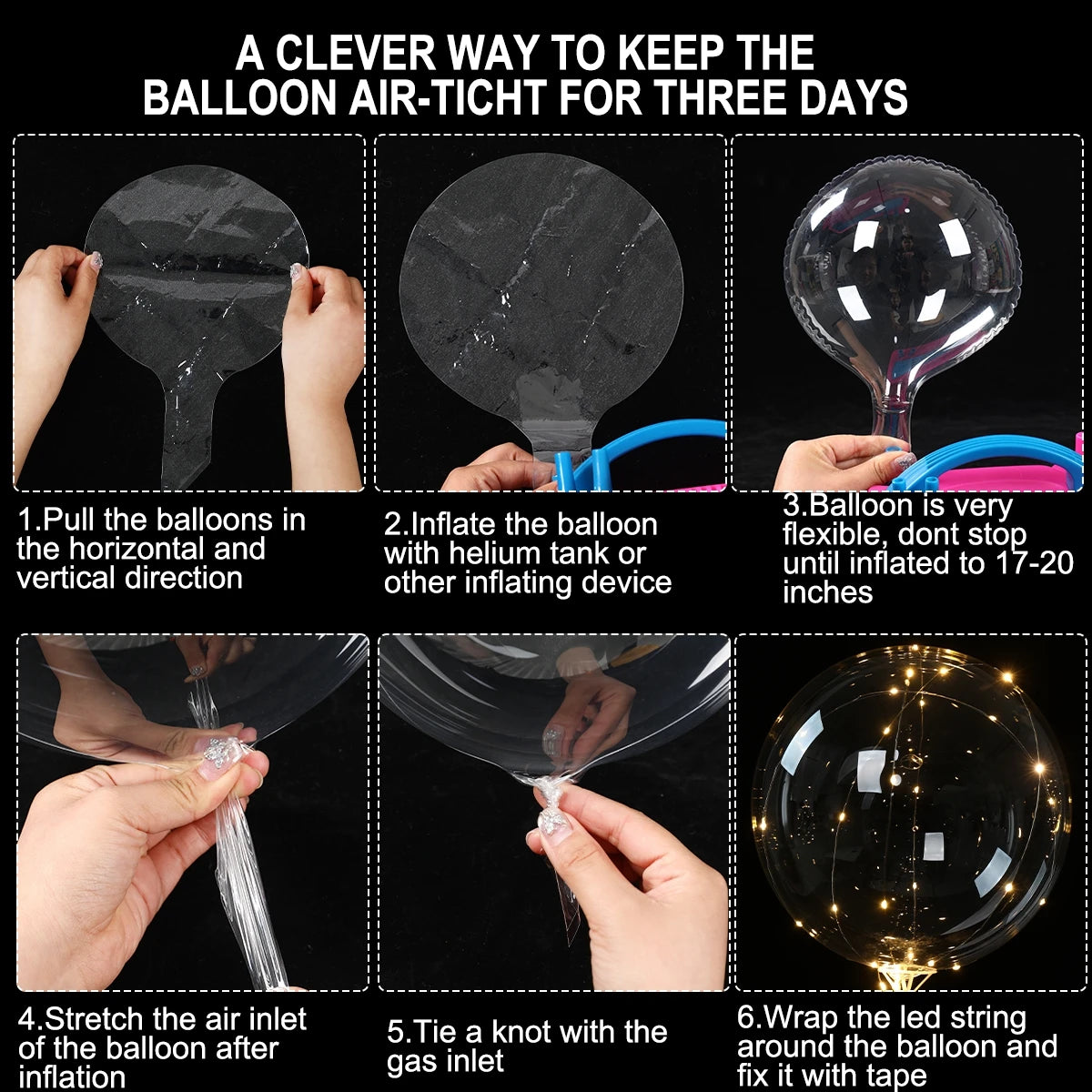 A CLEVER WAY TO KEEP THE BALLOON AIR-TICHT FOR THREE DAYS

1.Pull the balloons in the horizontal and vertical direction

2.Inflate the balloon with helium tank or other inflating device

3.Balloon is very flexible, dont stop until inflated to 17-20 inches

4.Stretch the air inlet of the balloon after inflation

5.Tie a knot with the gas inlet

6.Wrap the led string around the balloon and fix it with tape