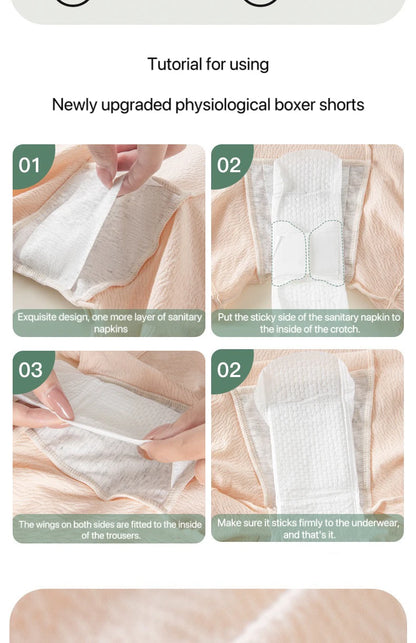 Tutorial for using

Newly upgraded physiological boxer shorts

01

Exquisite design, one more layer of sanitary napkins

02

Put the sticky side of the sanitary napkin to the inside of the crotch.

03

The wings on both sides are fitted to the inside of the trousers.

02

Make sure it sticks firmly to the underwear, and that's it.