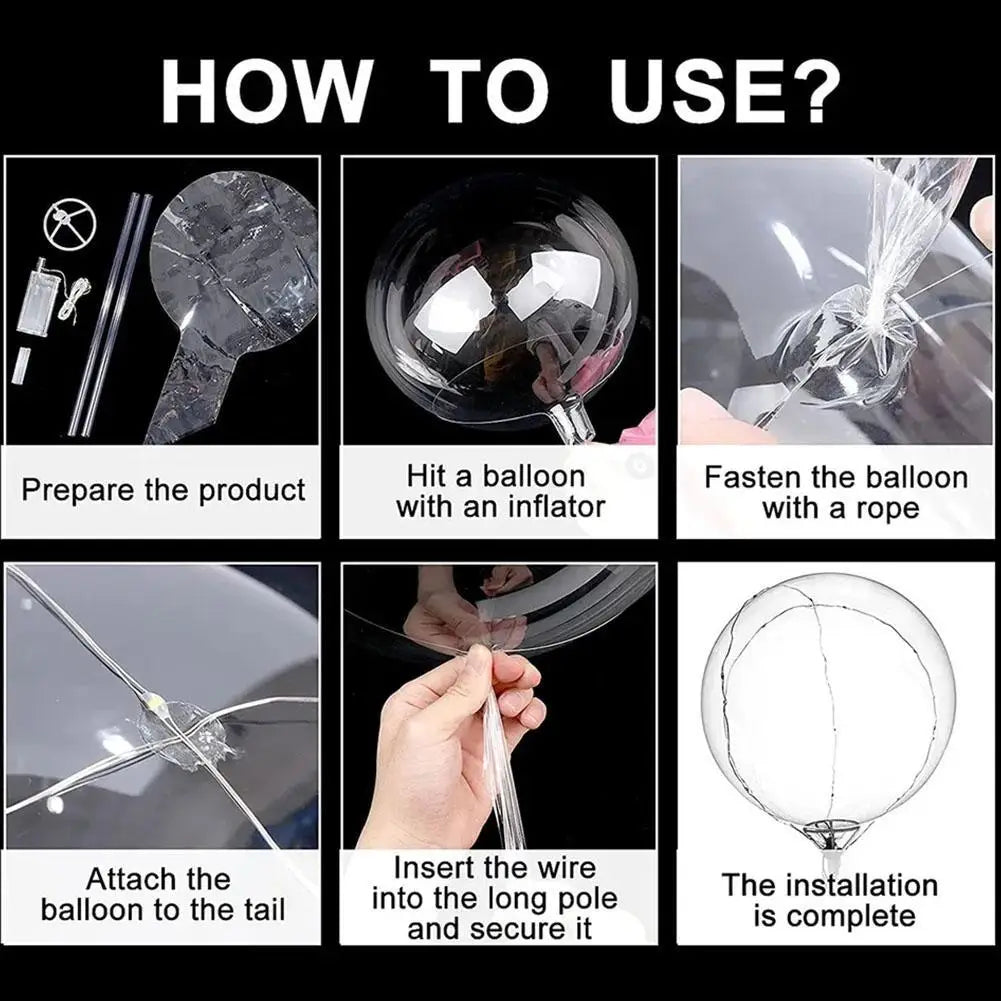 HOW TO USE?

Prepare the product

Hit a balloon with an inflator

Fasten the balloon with a rope

Attach the balloon to the tail

Insert the wire into the long pole and secure it

The installation is complete