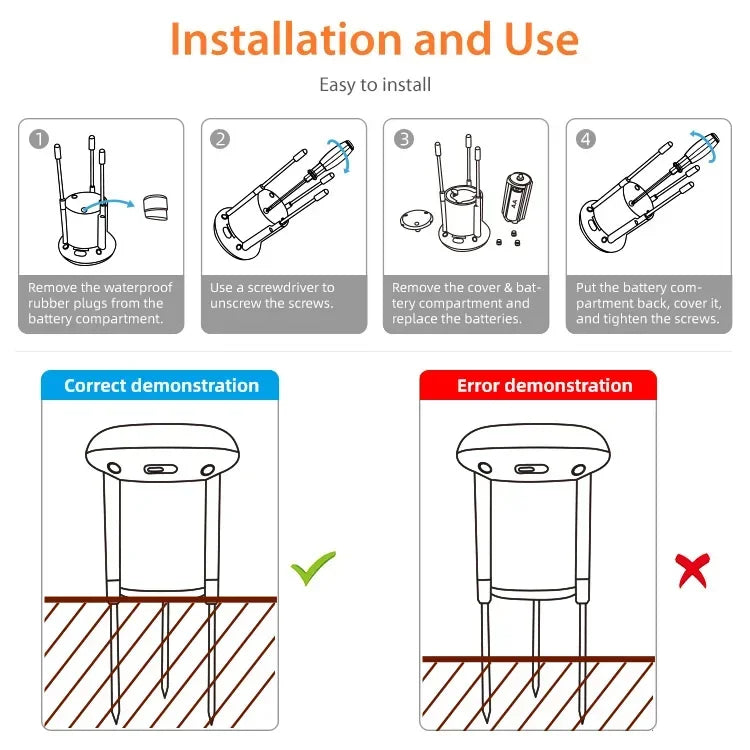 Installation and Use

Easy to install

1

Remove the waterproof rubber plugs from the battery compartment.

2

Use a screwdriver to unscrew the screws.

3

AA

Remove the cover & battery compartment and replace the batteries.

4

Put the battery compartment back, cover it, and tighten the screws.

Correct demonstration

Error demonstration