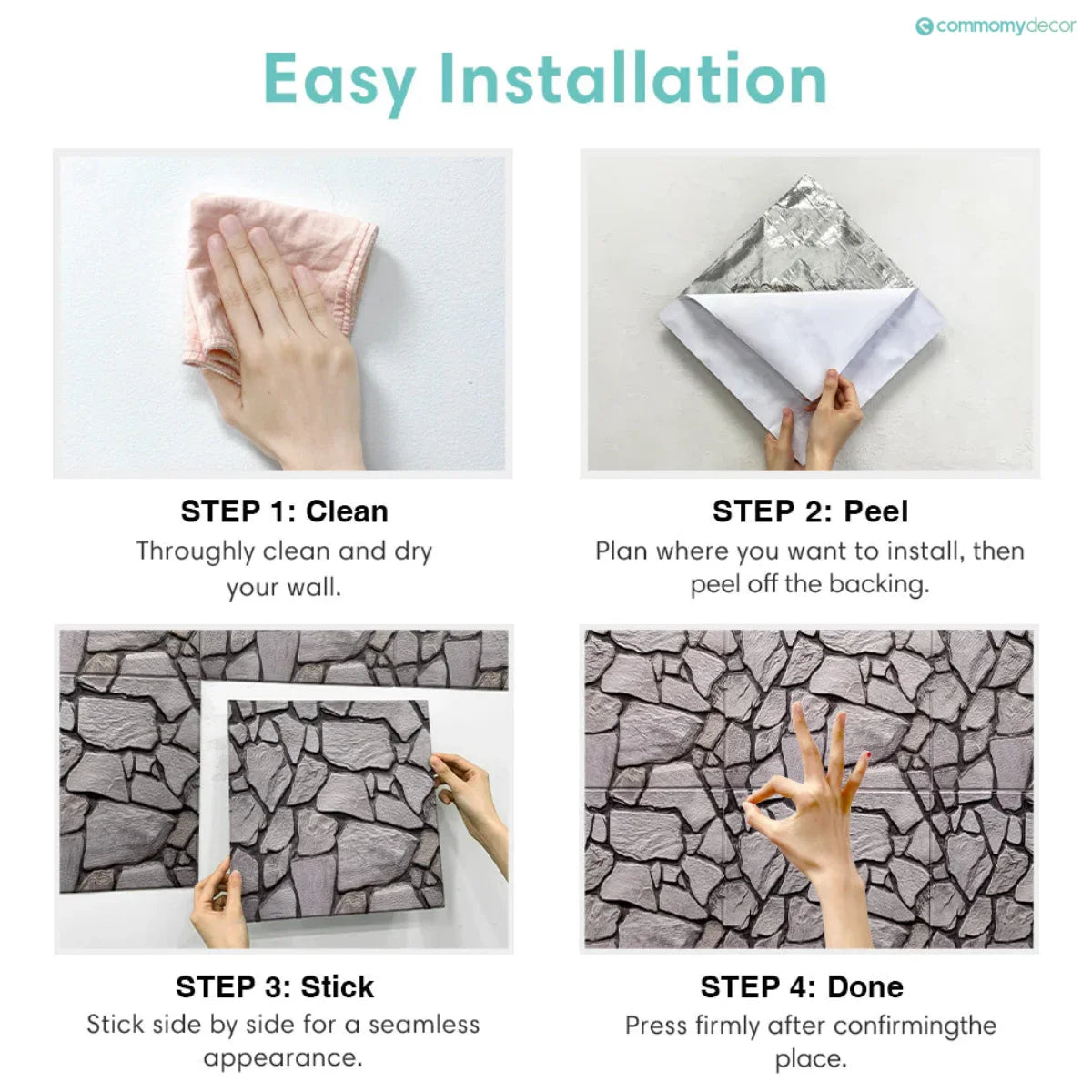 commomydecor

Easy Installation

STEP 1: Clean
Throughly clean and dry your wall.

STEP 2: Peel
Plan where you want to install, then peel off the backing.

STEP 3: Stick
Stick side by side for a seamless appearance.

STEP 4: Done
Press firmly after confirmingthe place.