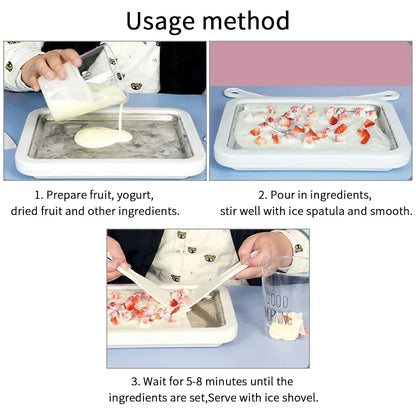 Usage method

1. Prepare fruit, yogurt, dried fruit and other ingredients.

2. Pour in ingredients, stir well with ice spatula and smooth.

GOOD MORNING

3. Wait for 5-8 minutes until the ingredients are set,Serve with ice shovel.