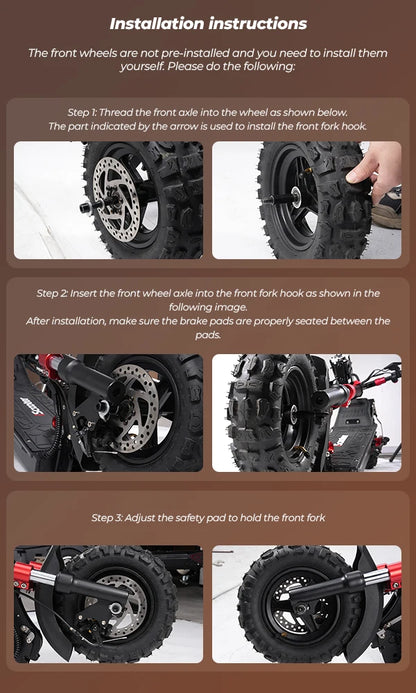 Installation instructions

The front wheels are not pre-installed and you need to install them yourself. Please do the following:

Step 1: Thread the front axle into the wheel as shown below.
The part indicated by the arrow is used to install the front fork hook.

Step 2: Insert the front wheel axle into the front fork hook as shown in the following image.
After installation, make sure the brake pads are properly seated between the pads.

Step 3: Adjust the safety pad to hold the front fork