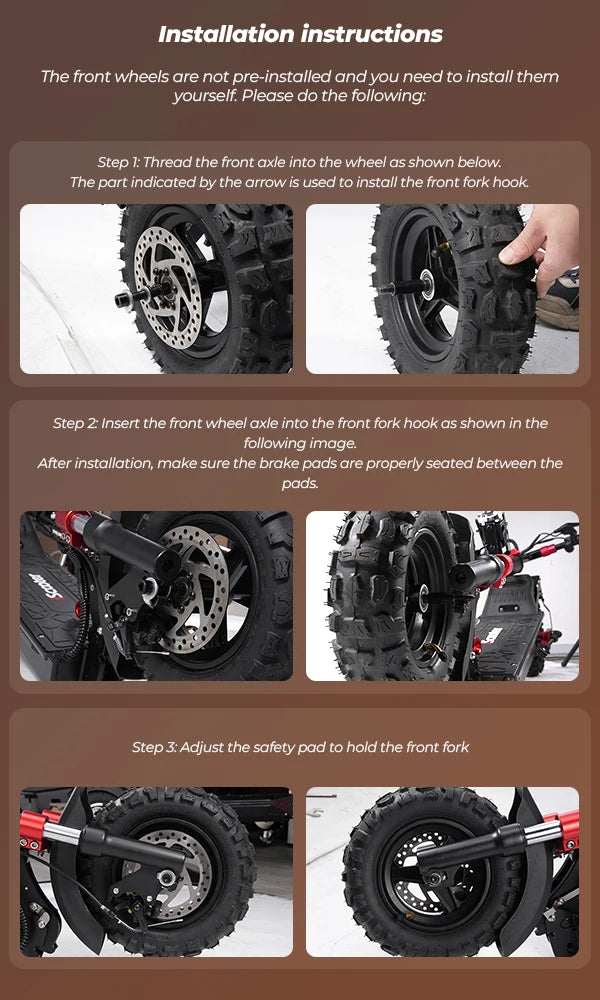 Installation instructions

The front wheels are not pre-installed and you need to install them yourself. Please do the following:

Step 1: Thread the front axle into the wheel as shown below.
The part indicated by the arrow is used to install the front fork hook.

Step 2: Insert the front wheel axle into the front fork hook as shown in the following image.
After installation, make sure the brake pads are properly seated between the pads.

Step 3: Adjust the safety pad to hold the front fork