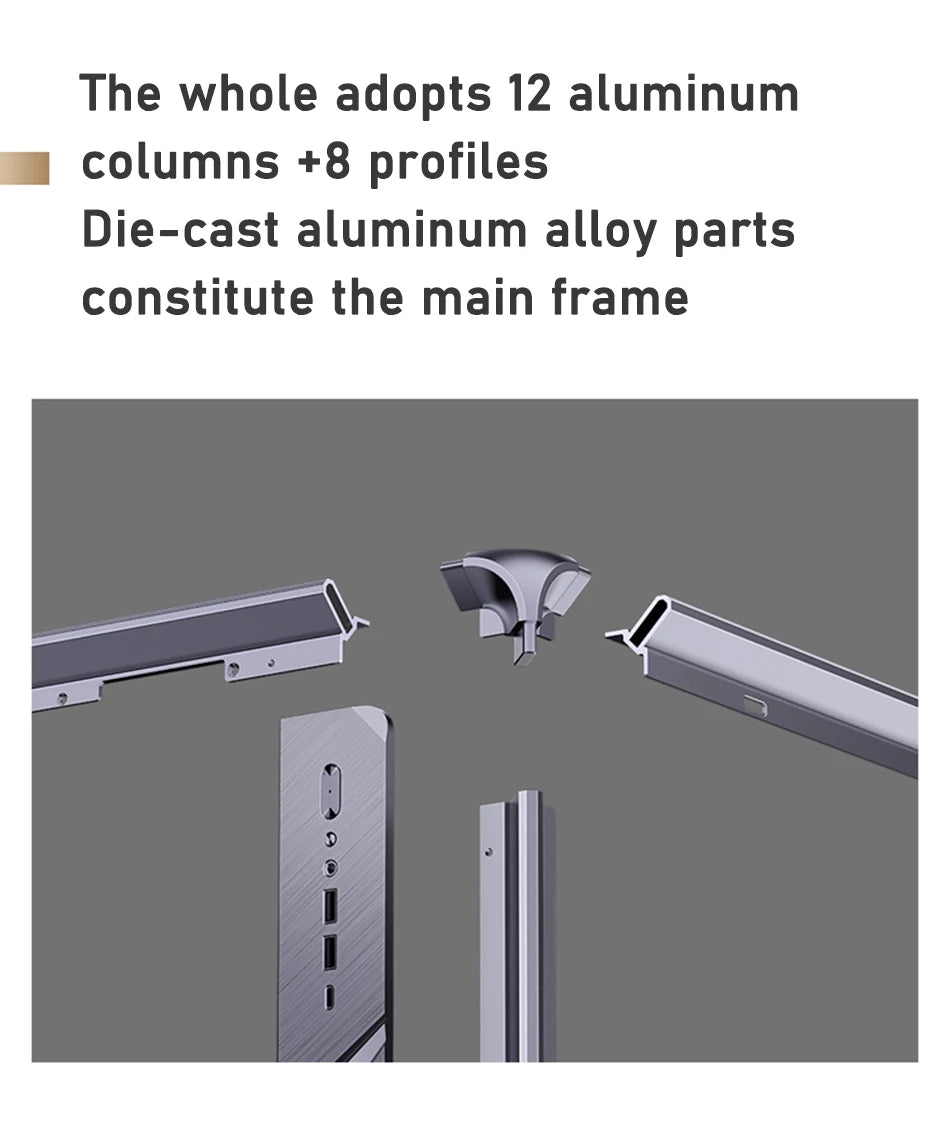 The whole adopts 12 aluminum columns +8 profiles
Die-cast aluminum alloy parts constitute the main frame