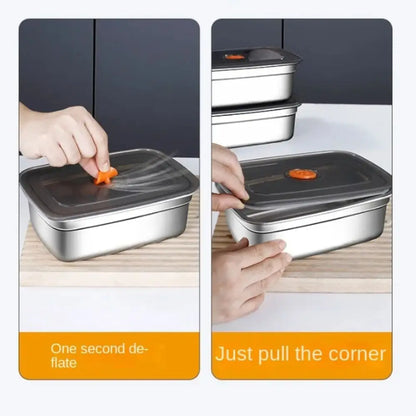 One second deflate

Just pull the corner