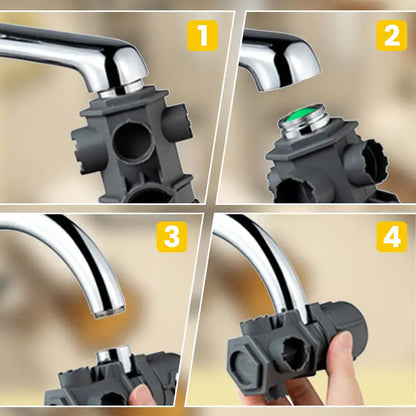 1

2

3

4