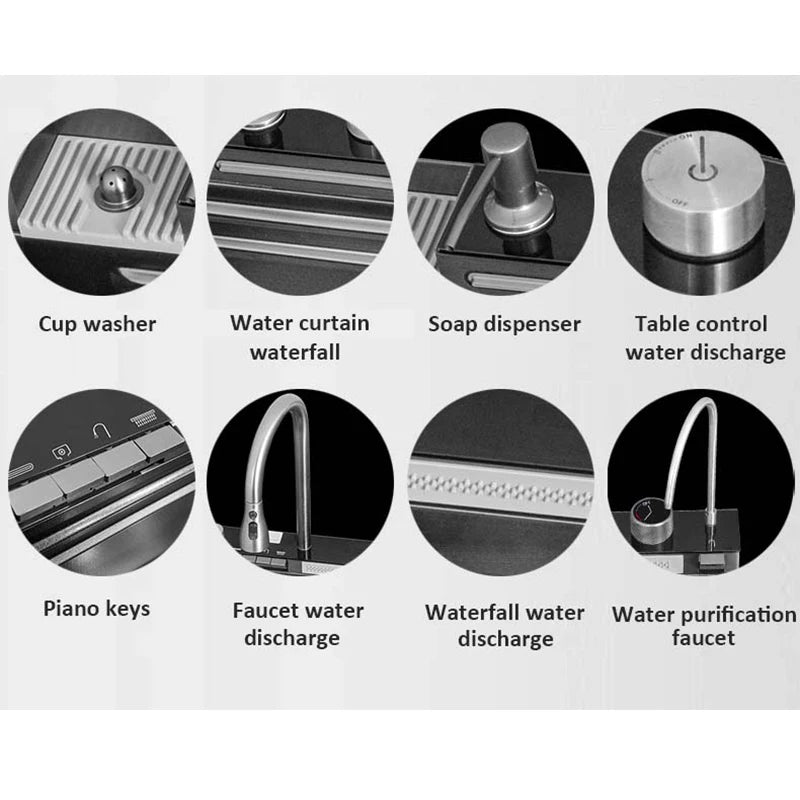 ON
OFF

Cup washer

Water curtain waterfall

Soap dispenser

Table control water discharge

Piano keys

Faucet water discharge

Waterfall water discharge

Water purification faucet