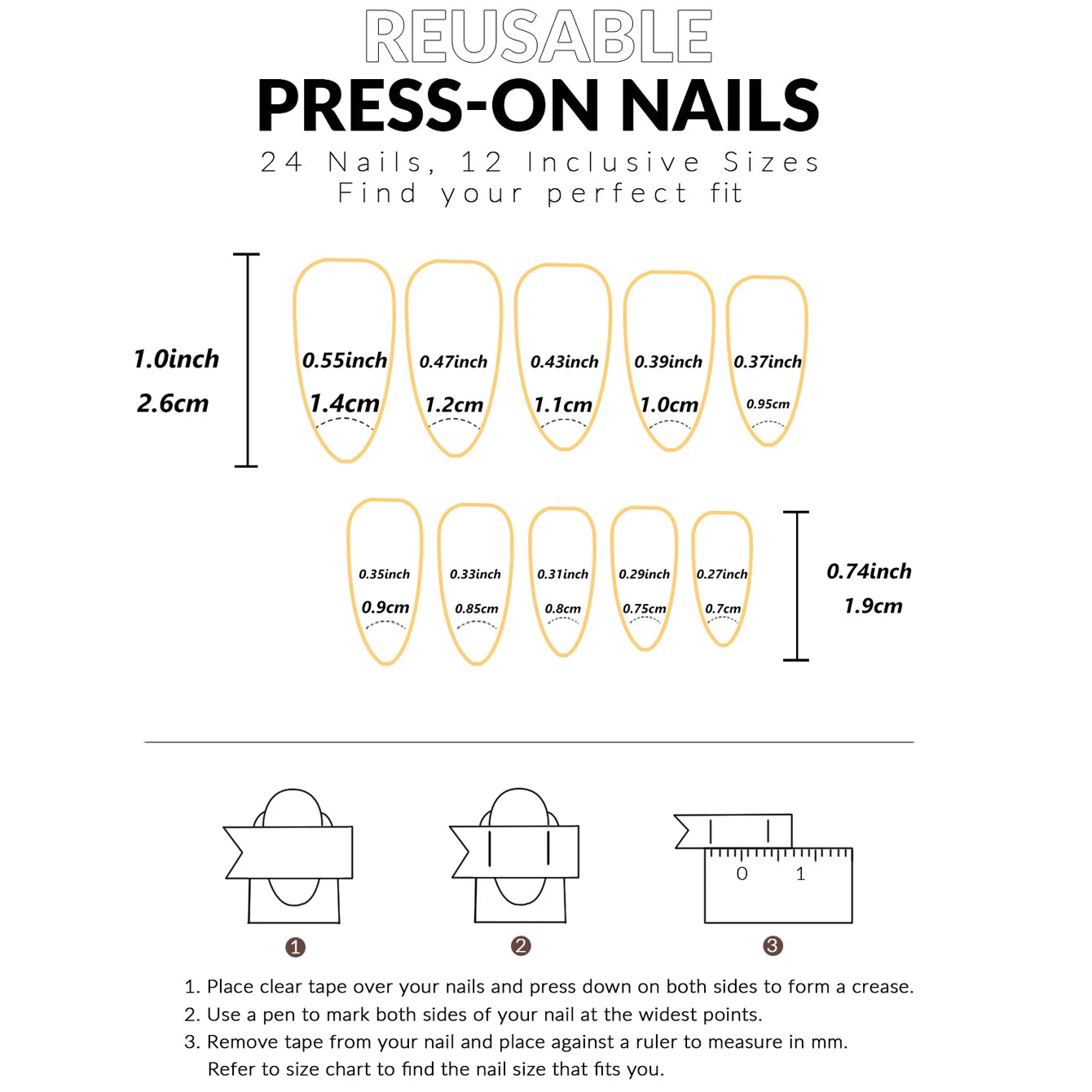 REUSABLE
PRESS-ON NAILS
24 Nails, 12 Inclusive Sizes
Find your perfect fit

1.0inch
2.6cm

0.55inch
1.4cm

0.47inch
1.2cm

0.43inch
1.1cm

0.39inch
1.0cm

0.37inch
0.95cm

0.35inch
0.9cm

0.33inch
0.85cm

0.31inch
0.8cm

0.29inch
0.75cm

0.27inch
0.7cm

0.74inch
1.9cm

0 1

1 2 3

1. Place clear tape over your nails and press down on both sides to form a crease.
2. Use a pen to mark both sides of your nail at the widest points.
3. Remove tape from your nail and place against a ruler to measure in mm. Refer to size chart to find the nail size that fits you.