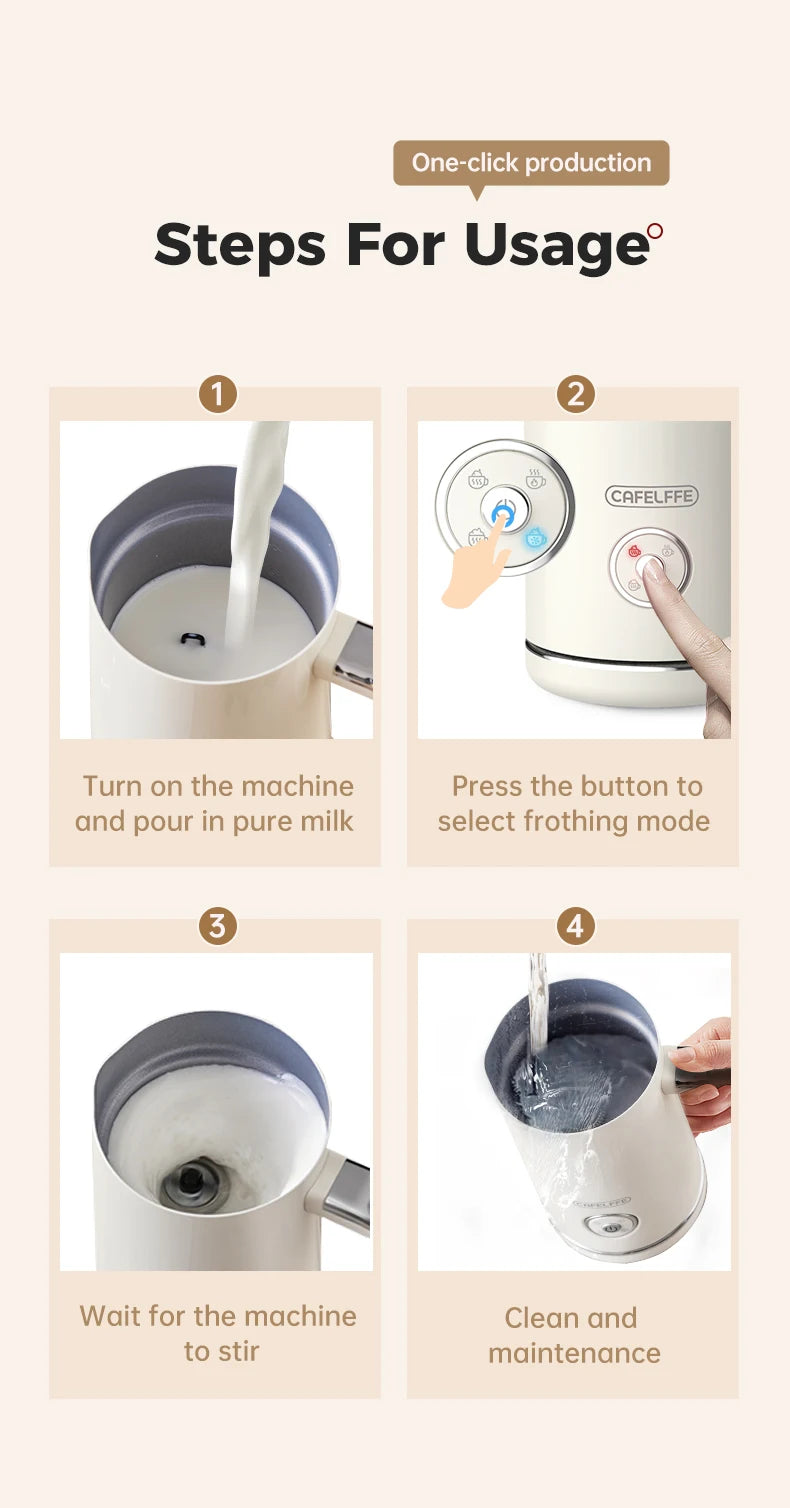 One-click production

Steps For Usage

1

Turn on the machine and pour in pure milk

2

CAFELFFE

Press the button to select frothing mode

3

Wait for the machine to stir

4

CAFELFFE

Clean and maintenance