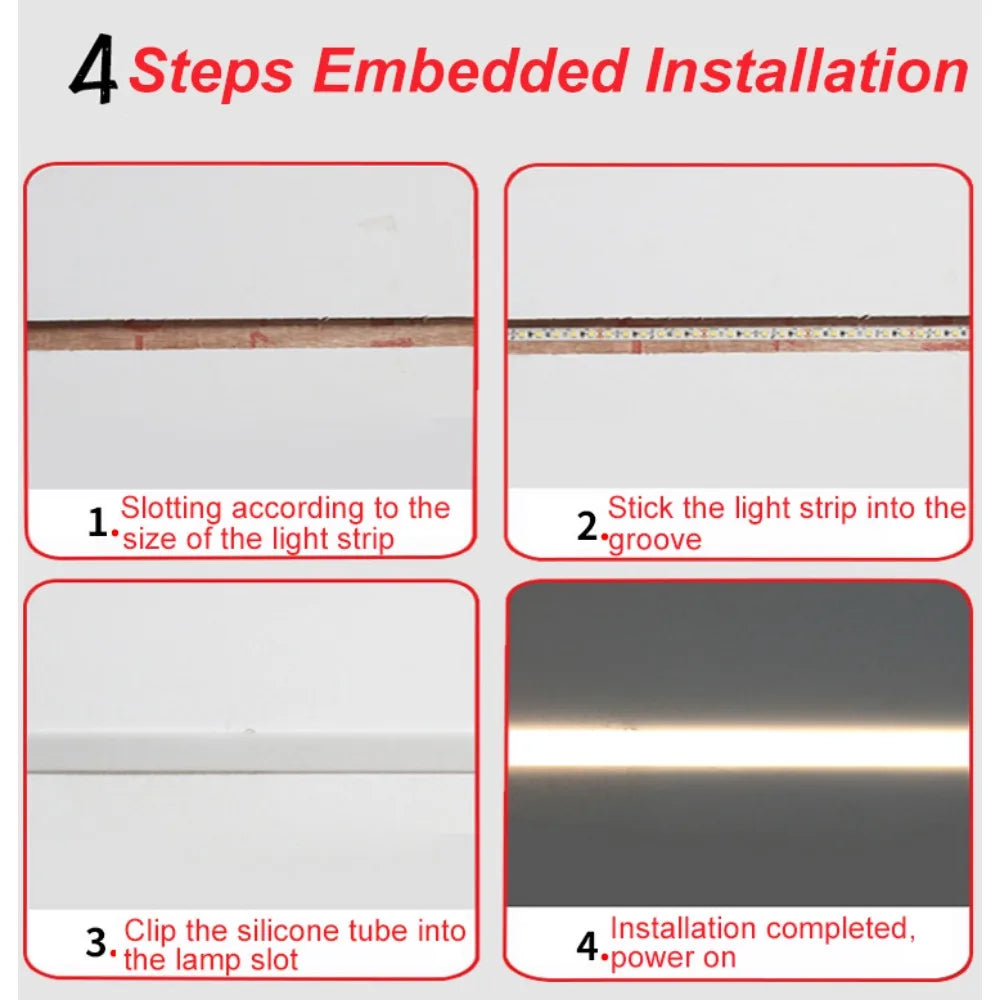 4 Steps Embedded Installation

1. Slotting according to the size of the light strip

2. Stick the light strip into the groove

3. Clip the silicone tube into the lamp slot

4. Installation completed, power on