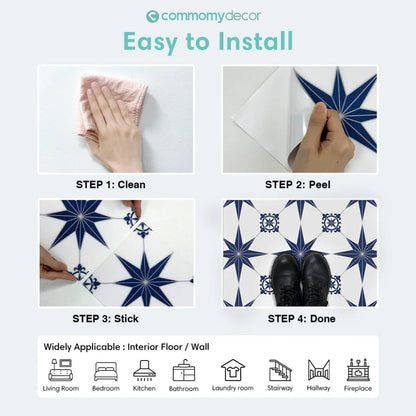 commomydecor

Easy to Install

STEP 1: Clean

STEP 2: Peel

STEP 3: Stick

STEP 4: Done

Widely Applicable : Interior Floor / Wall

Living Room Bedroom Kitchen Bathroom Laundry room Stairway Hallway Fireplace