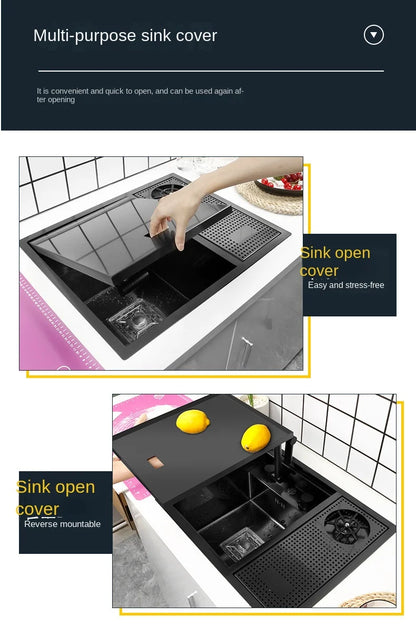 Multi-purpose sink cover

It is convenient and quick to open, and can be used again after opening

Sink open cover
Easy and stress-free

Sink open cover
Reverse mountable