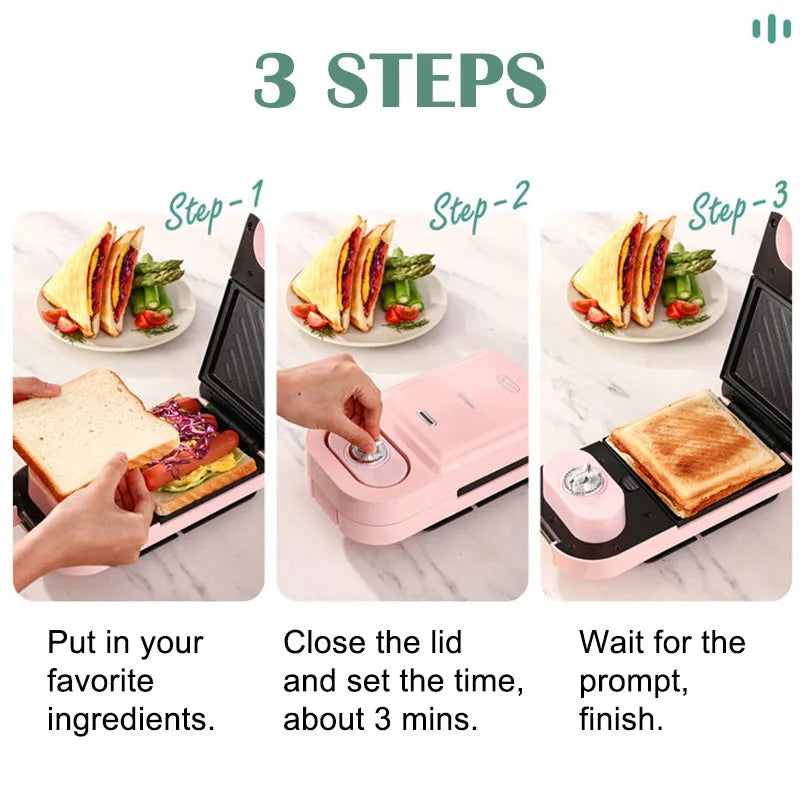 3 STEPS

Step-1

Step-2

Step-3

Put in your favorite ingredients.

Close the lid and set the time, about 3 mins.

Wait for the prompt, finish.