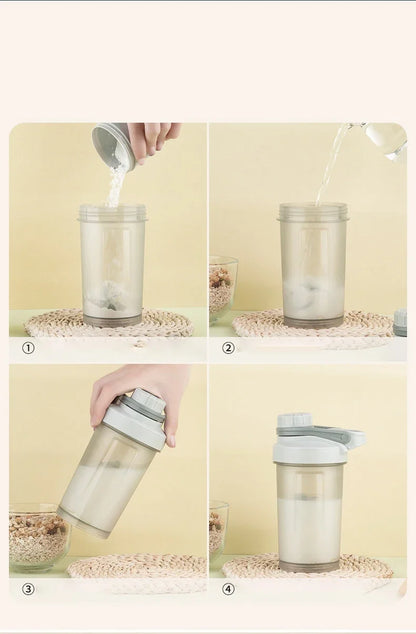 ①

②

③

④