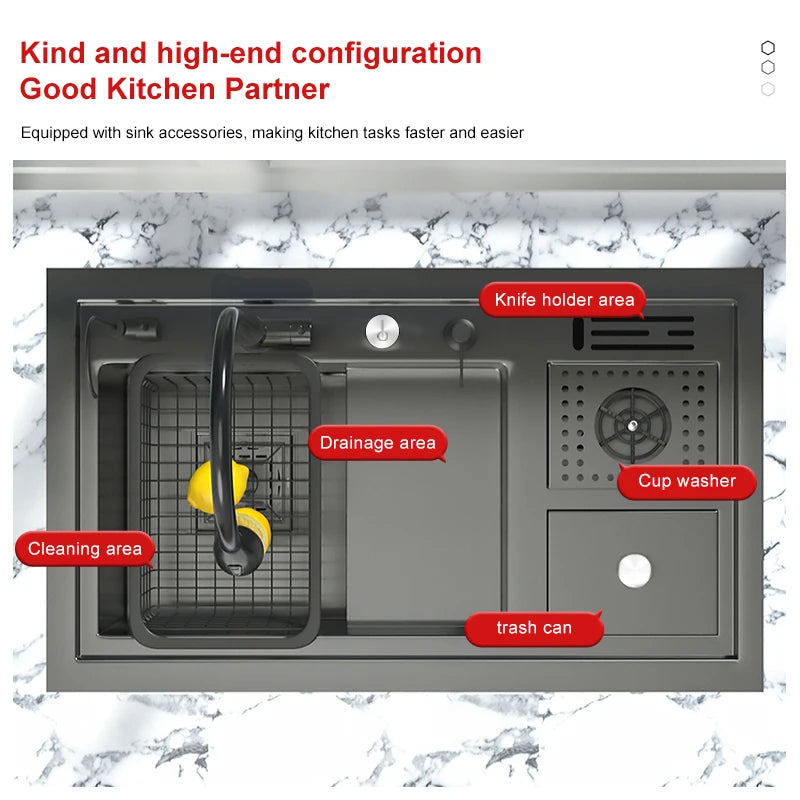 Kind and high-end configuration
Good Kitchen Partner

Equipped with sink accessories, making kitchen tasks faster and easier

Knife holder area

Drainage area

Cup washer

Cleaning area

trash can