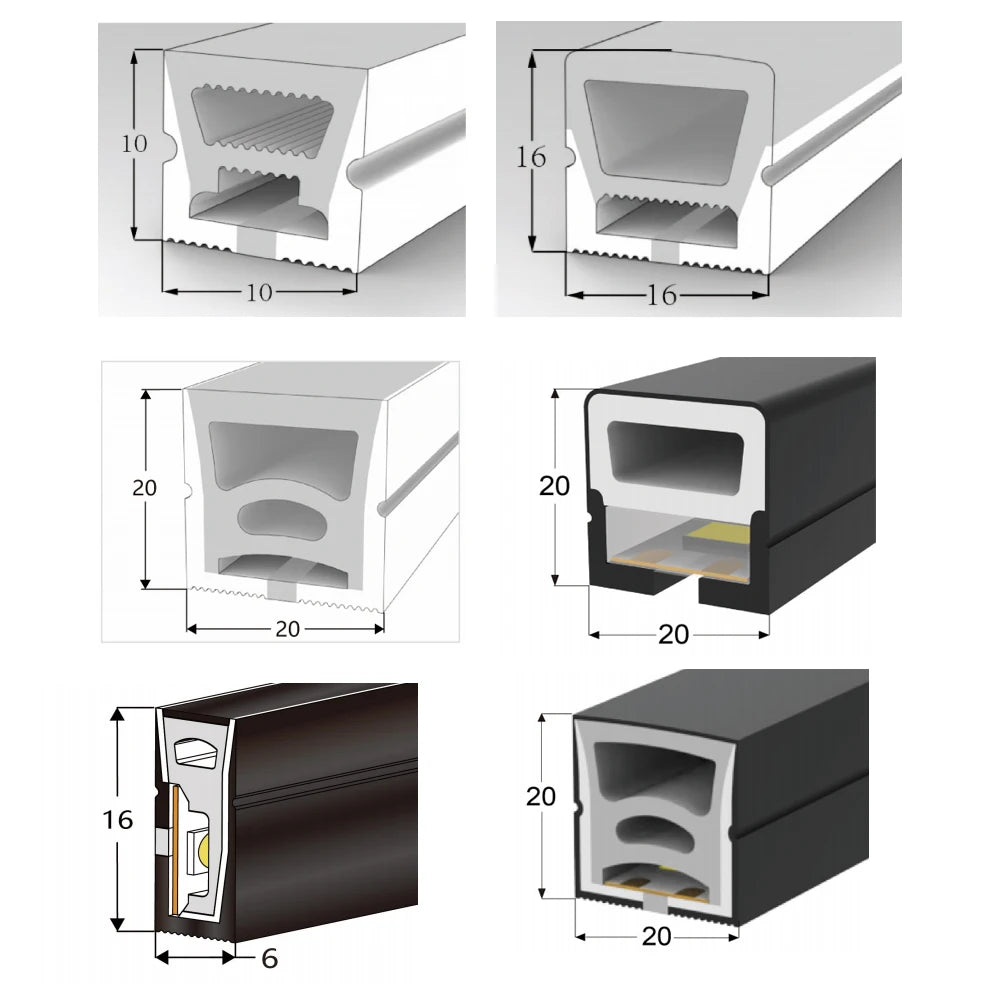 10
10
16
16
20
20
20
20
16
6
20
20