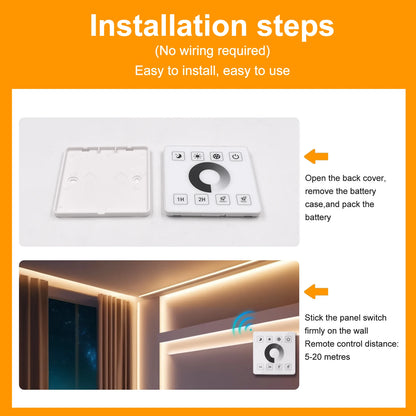 Installation steps
(No wiring required)
Easy to install, easy to use

1H
2H

Open the back cover, remove the battery case,and pack the battery

Stick the panel switch firmly on the wall
Remote control distance: 5-20 metres